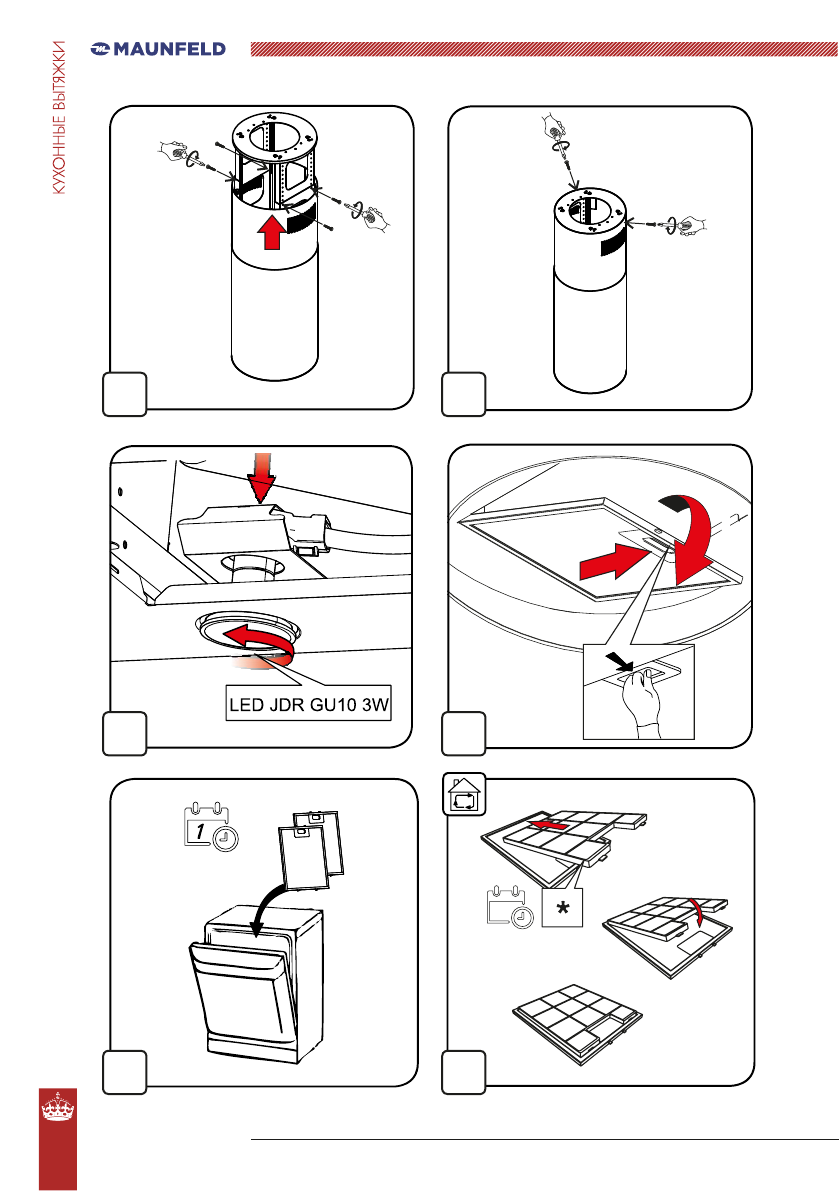 КУХОННЫЕ ВЫТЯЖКИ

MAUNFELD

LED JDR GU10 3W

1

*