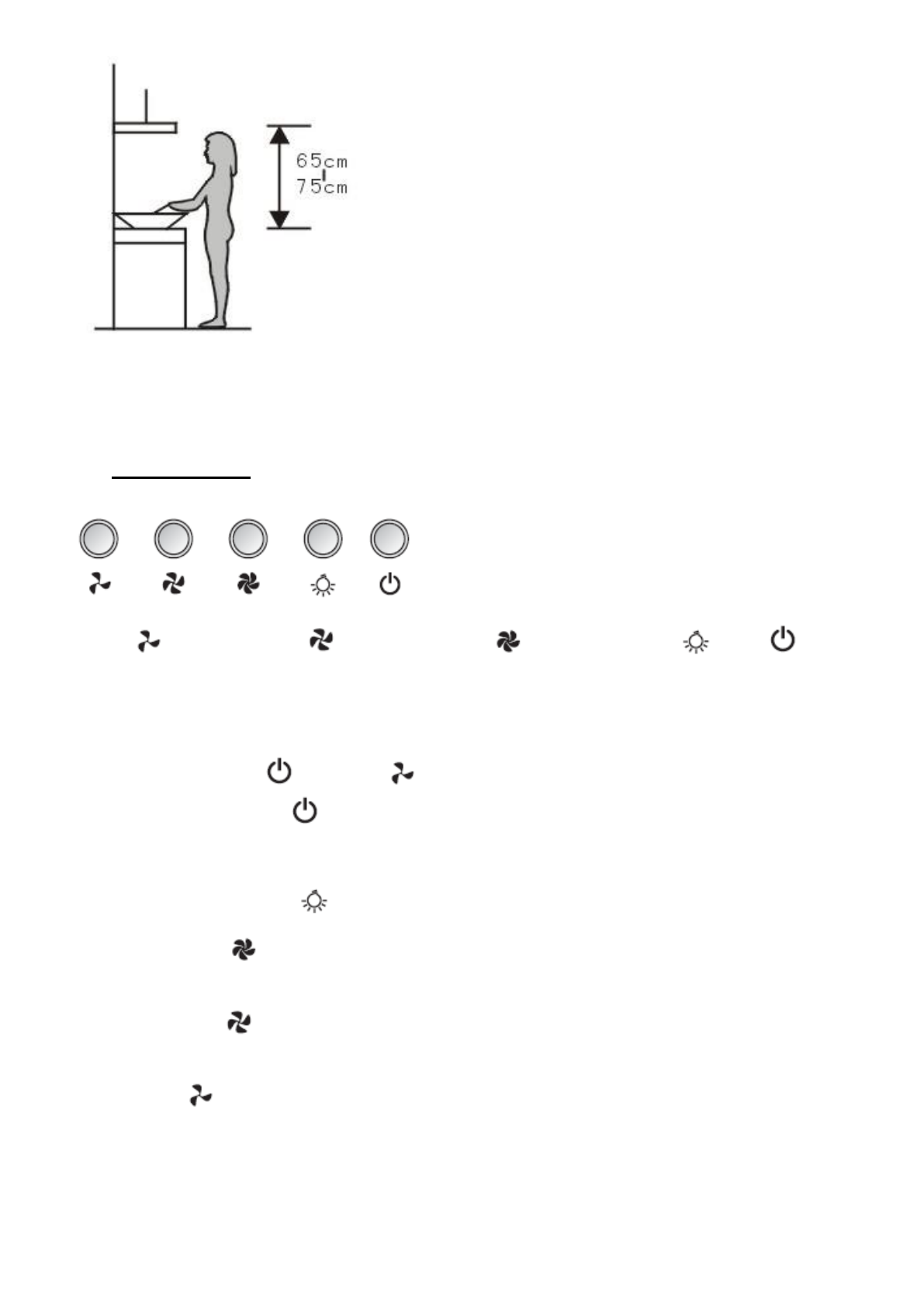 65cm
75cm