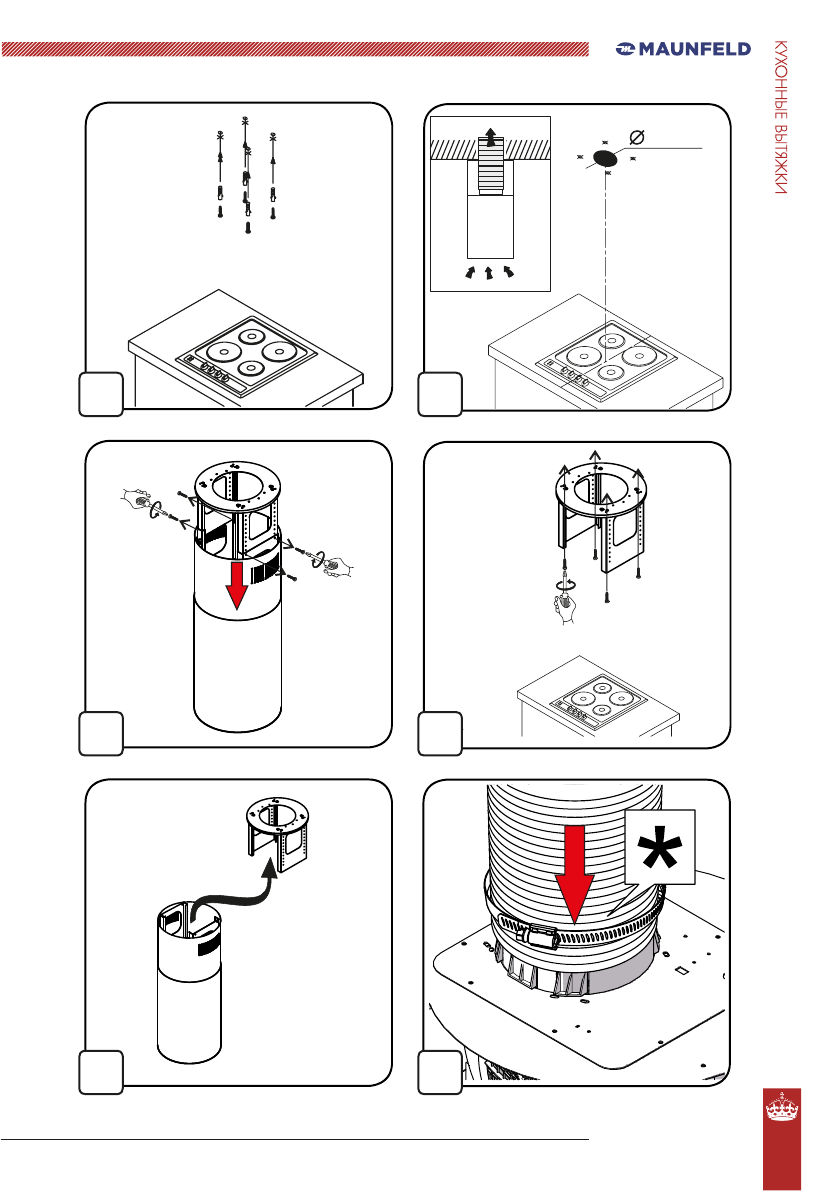 MAUNFELD

КУХОННЫЕ ВЫТЯЖКИ

Ø

*