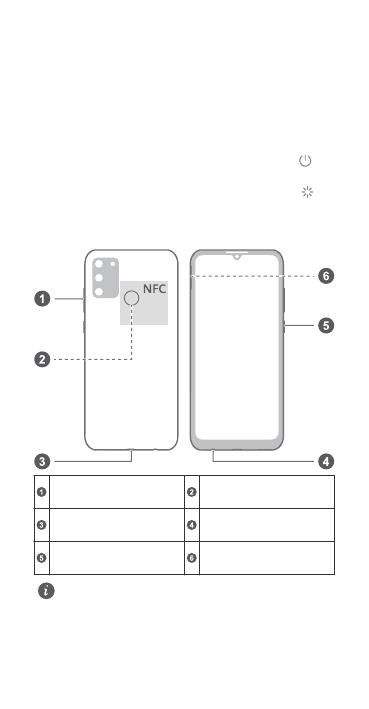 NFC

1
2
3
4
5
6

| 1 | | 2 | |
|---|---|---|---|
| 3 | | 4 | |
| 5 | | 6 | |