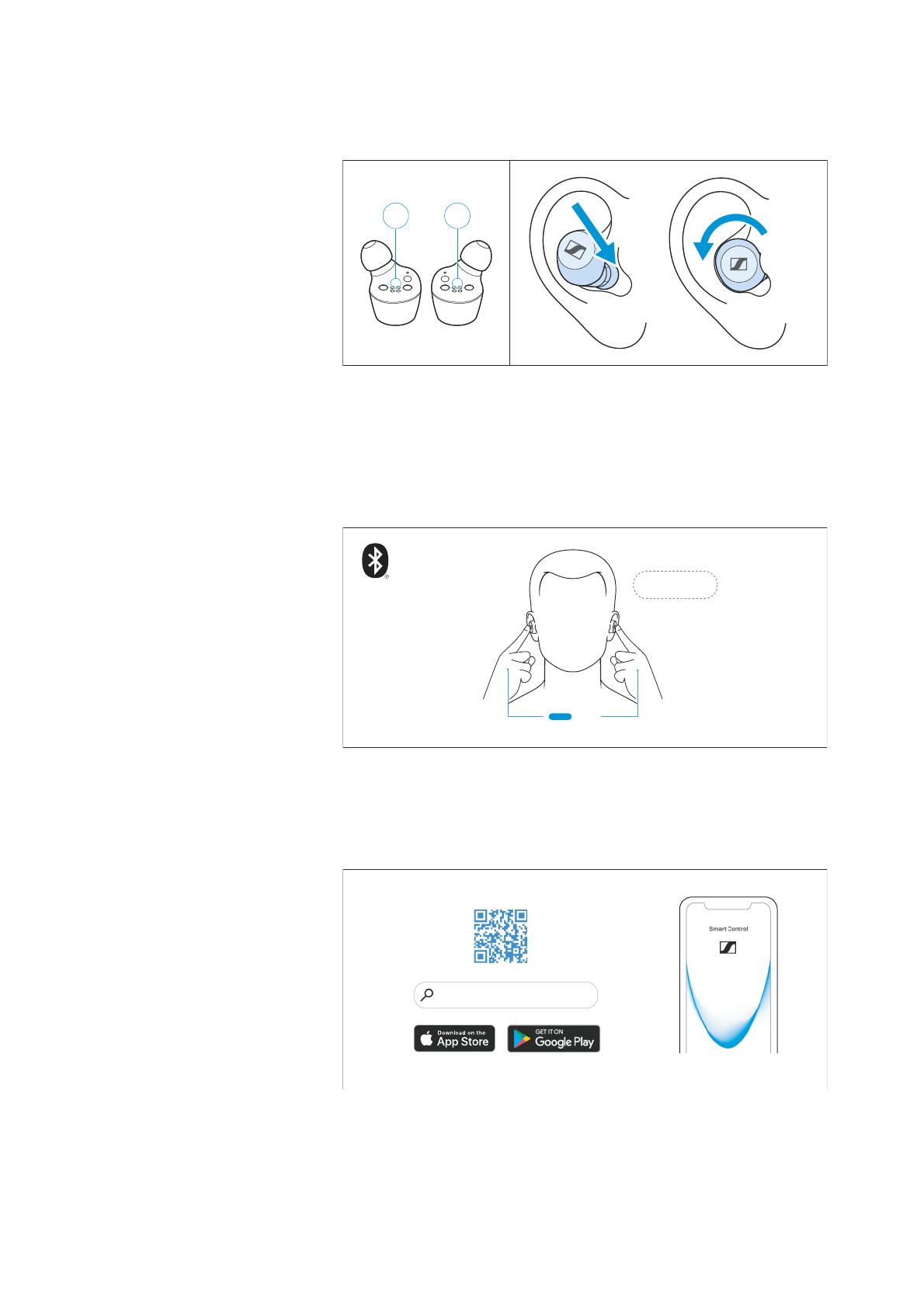 Download on the
App Store

GET IT ON
Google Play

Smart Control