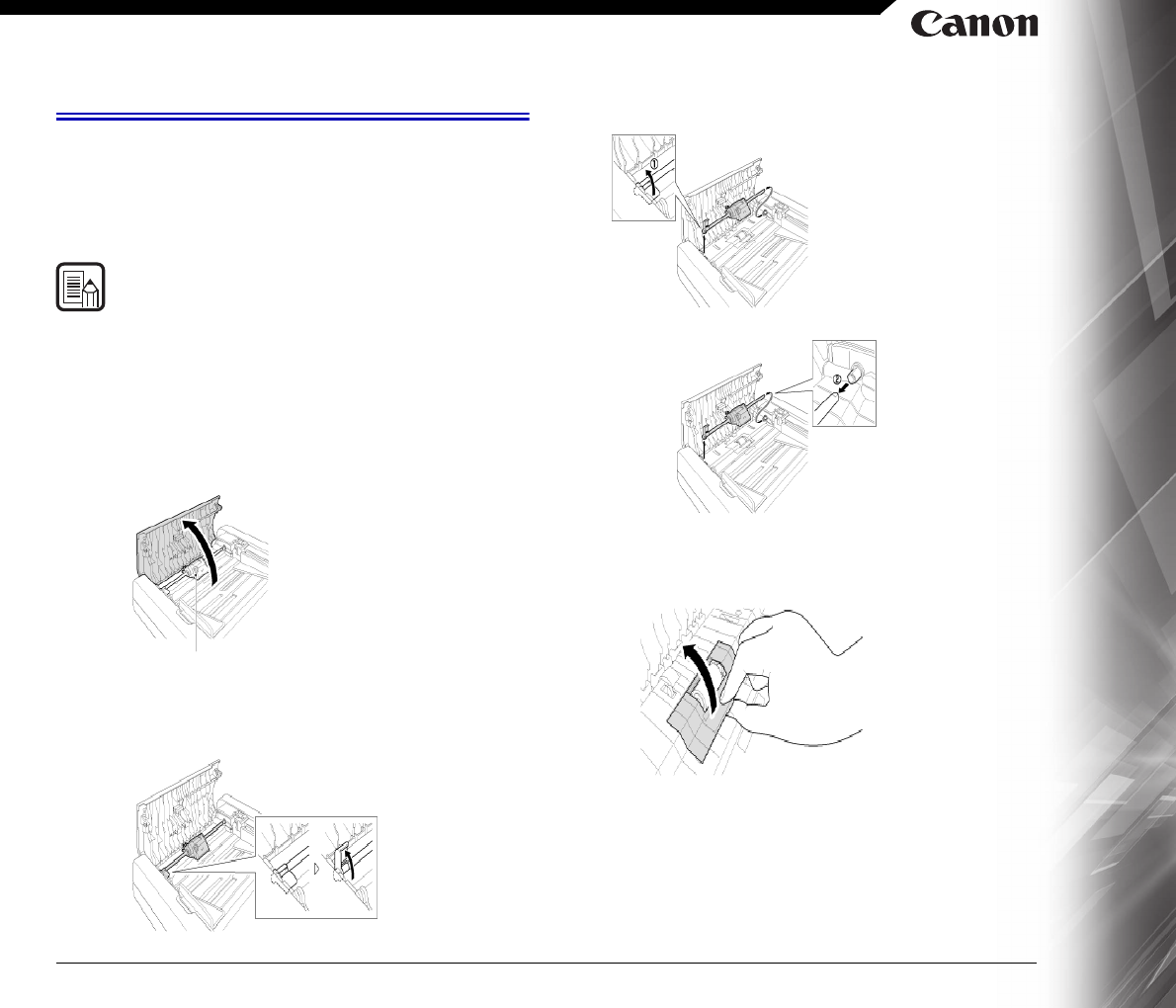 Canon

①

②