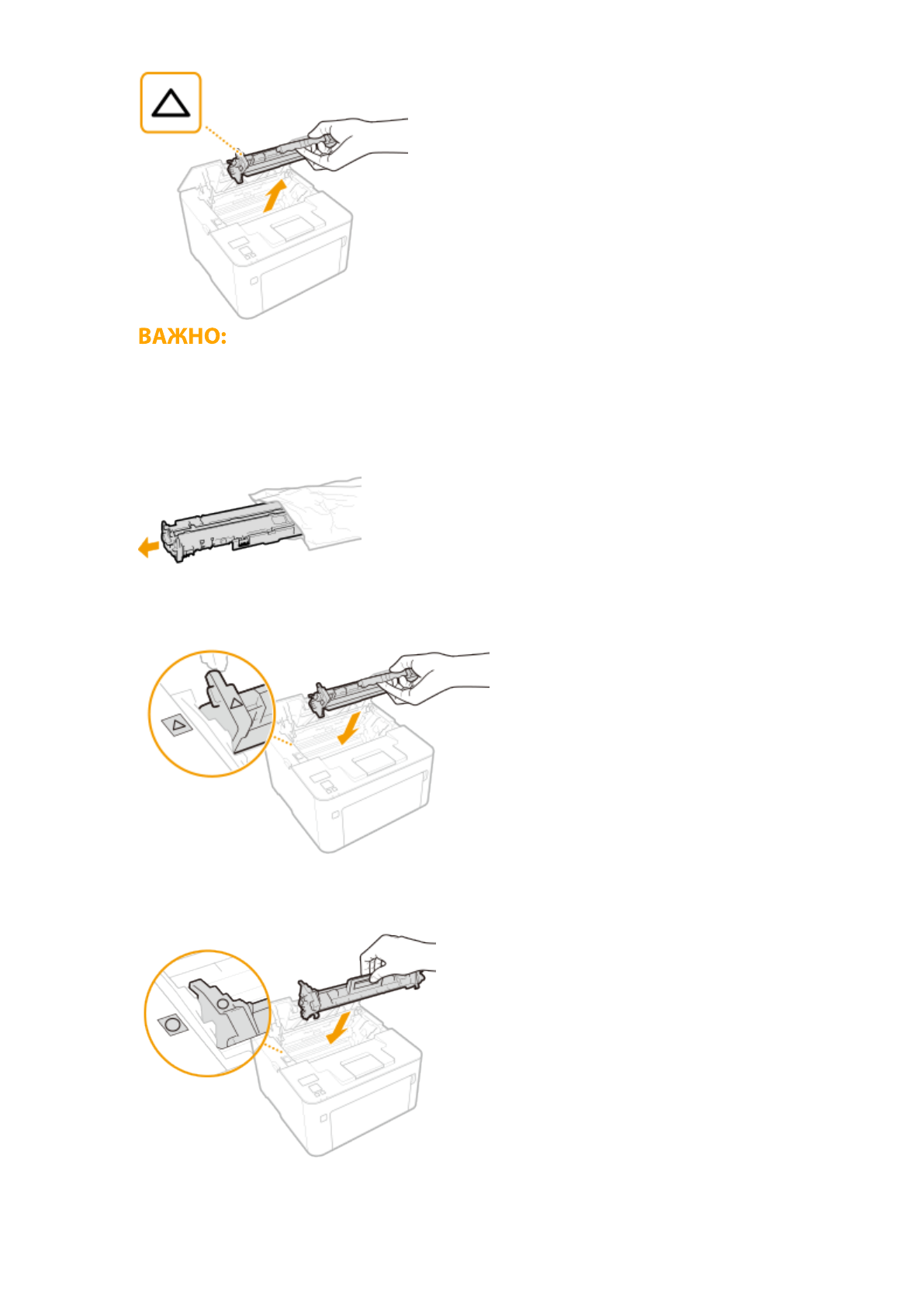 ВАЖНО: