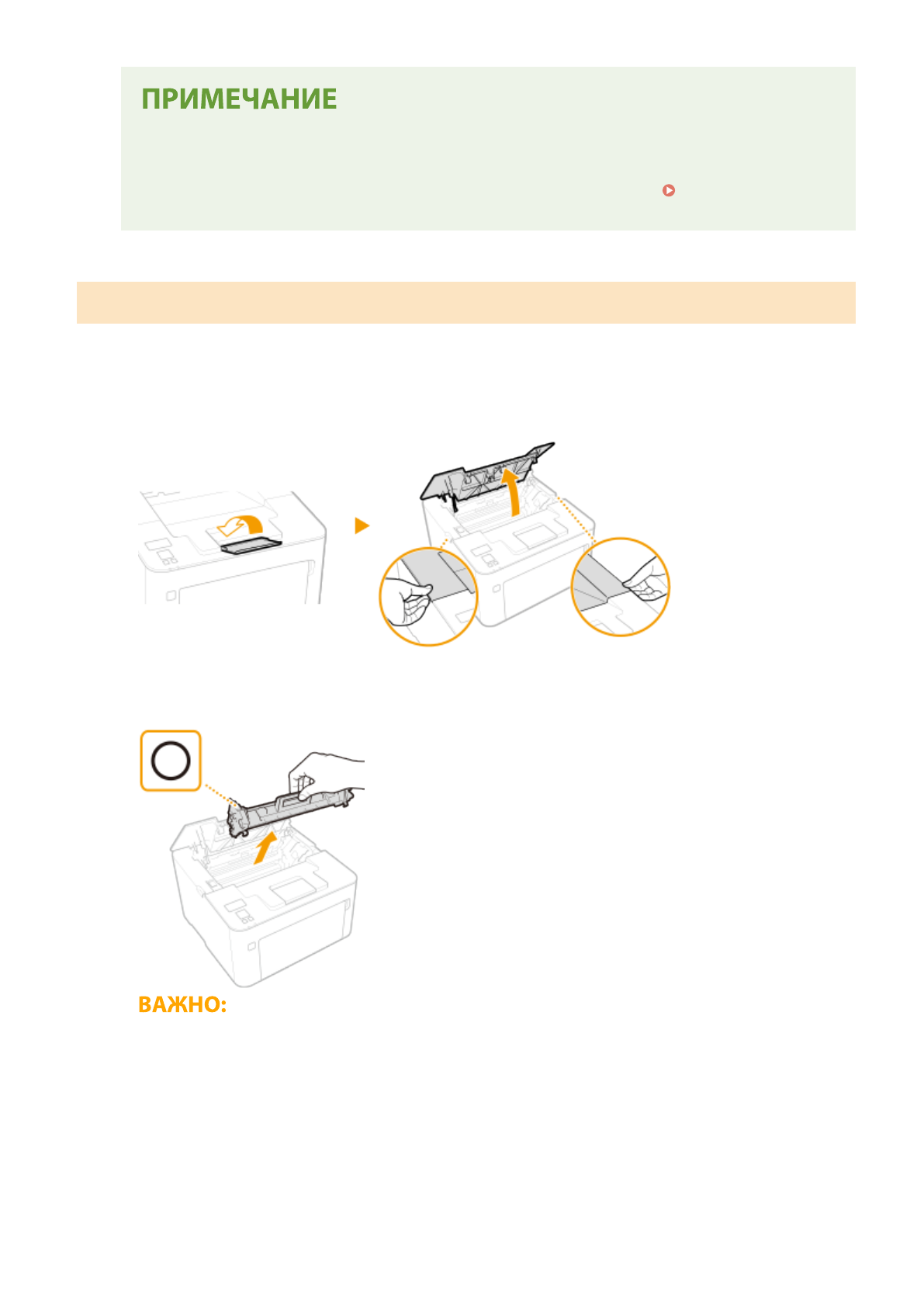 ПРИМЕЧАНИЕ

ВАЖНО: