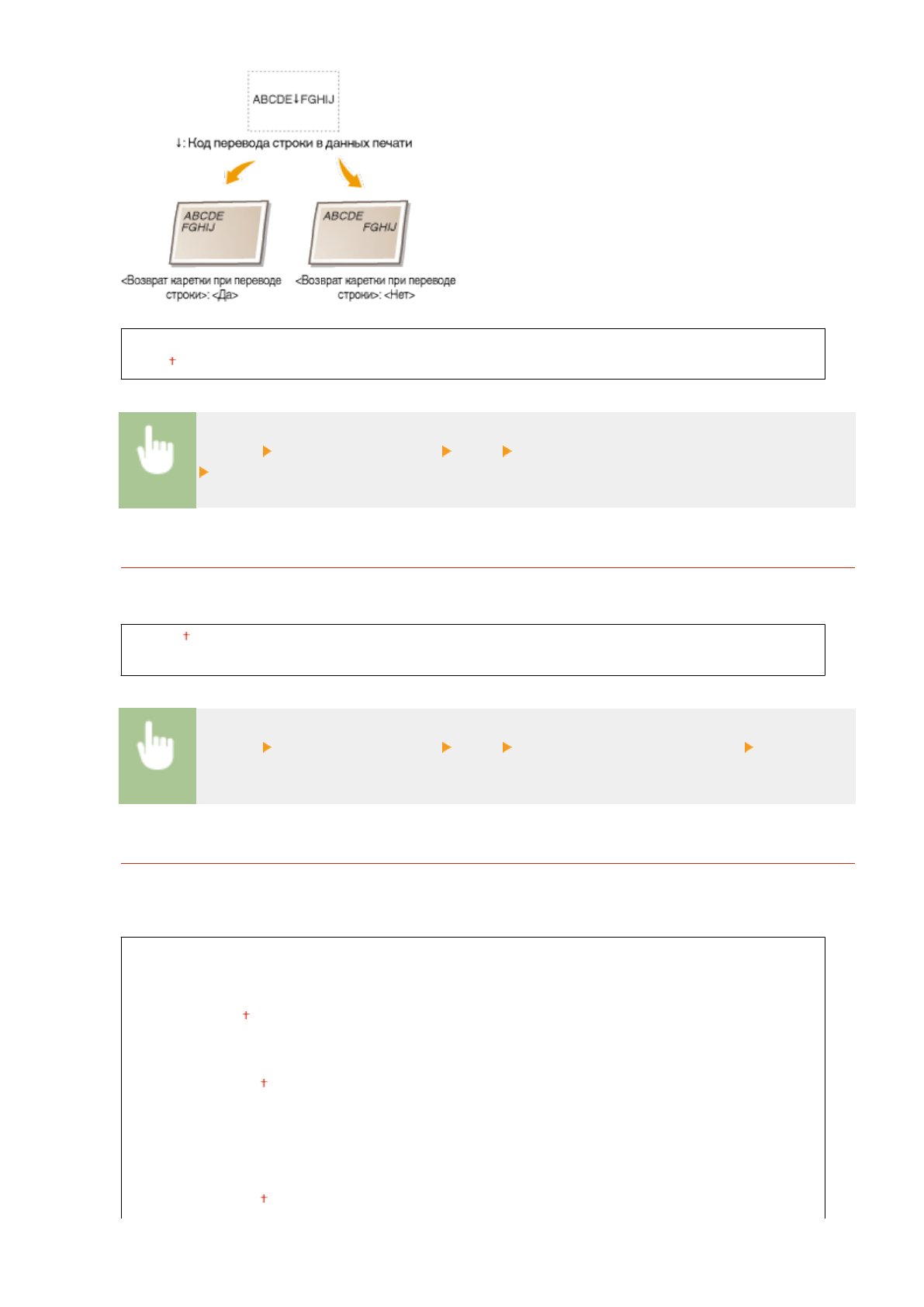 ABCDE↓FGHIJ

↓: Код перевода строки в данных печати

ABCDE
FGHIJ

ABCDE
FGHIJ

<Возврат каретки при переводе строки>: <Да>

<Возврат каретки при переводе строки>: <Нет>

†

†

†

†

†