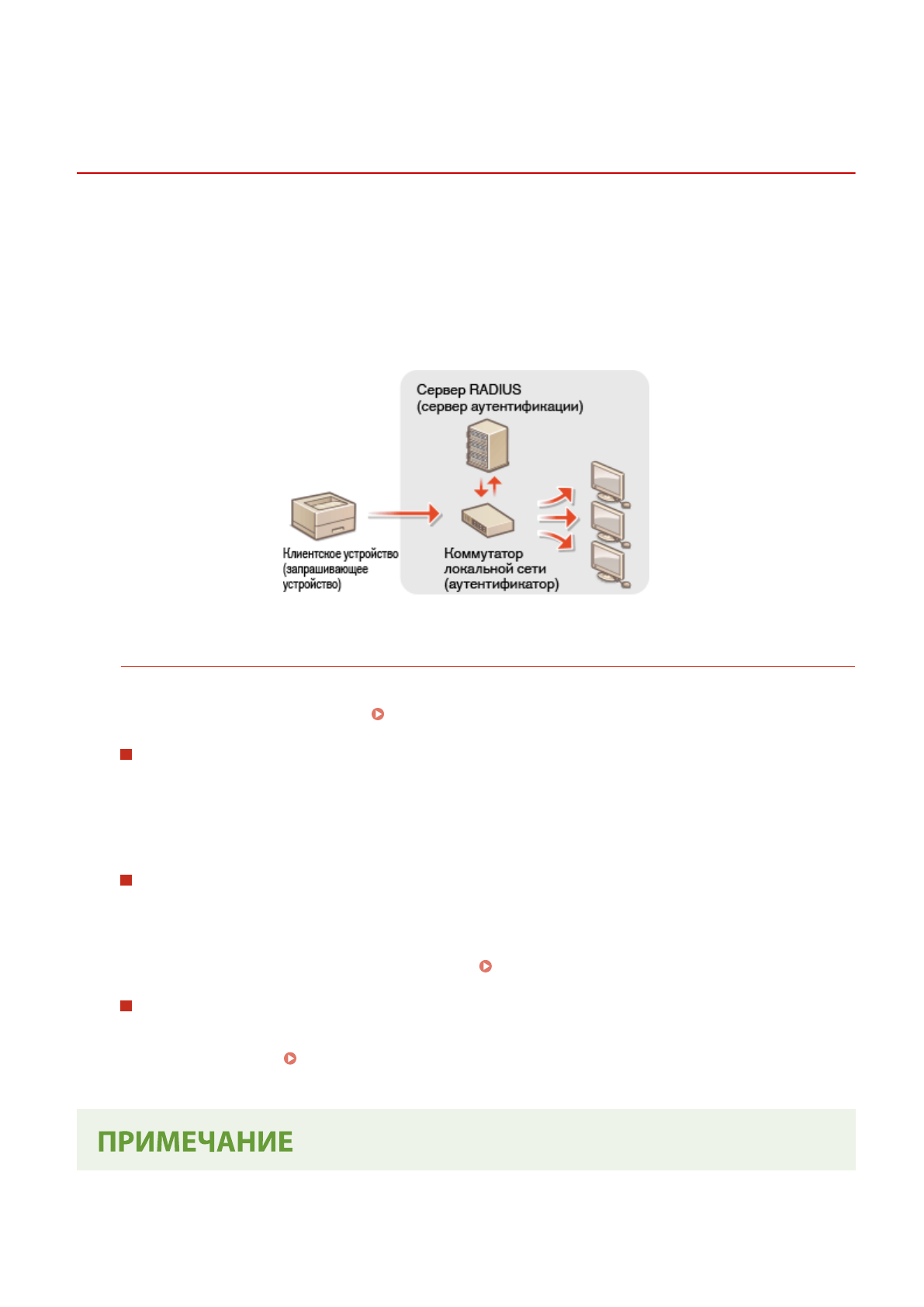 Сервер RADIUS
(сервер аутентификации)

Клиентское устройство
(запрашивающее
устройство)

Коммутатор
локальной сети
(аутентификатор)

ПРИМЕЧАНИЕ