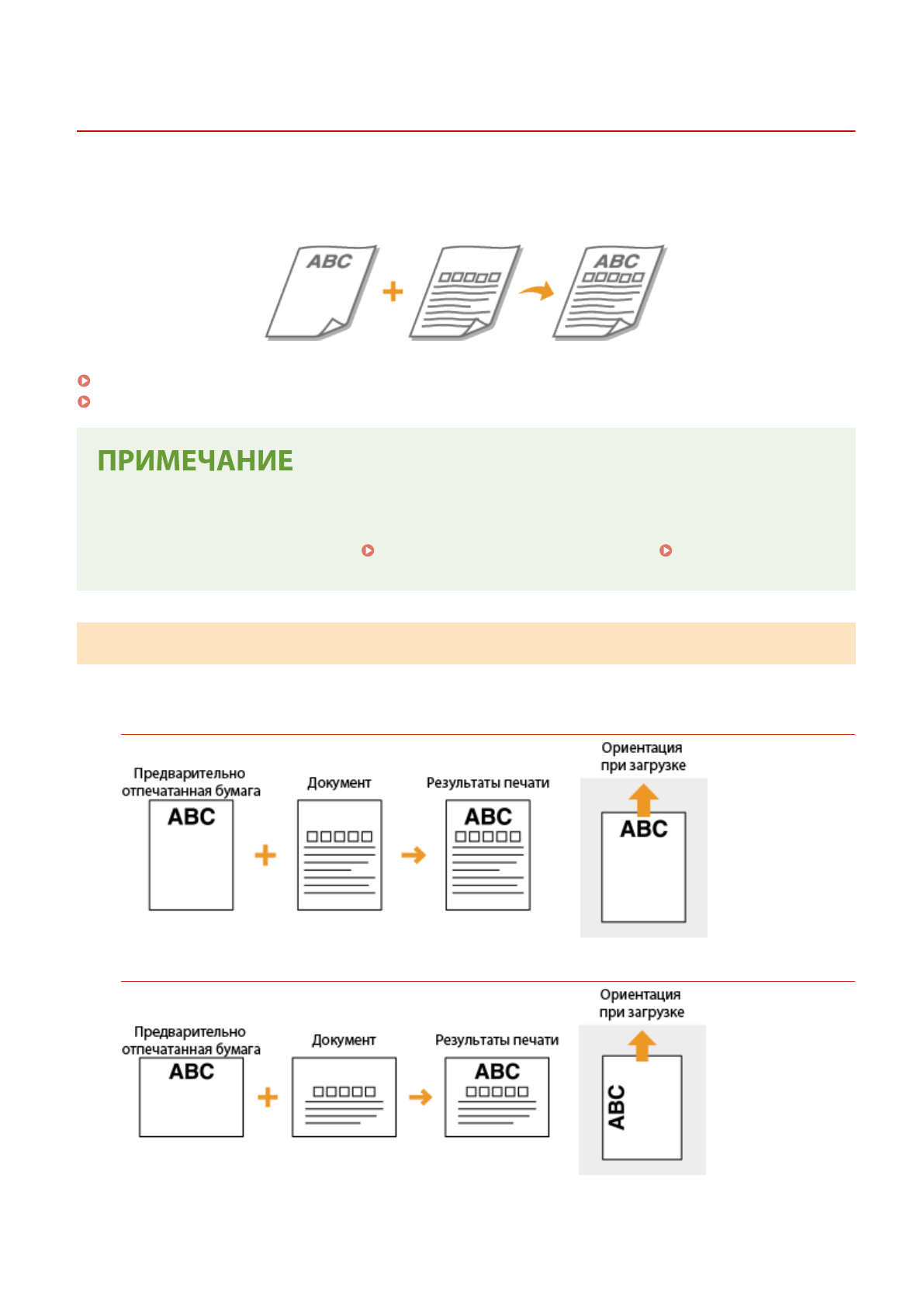 ABC

ABC

ПРИМЕЧАНИЕ

Предварительно отпечатанная бумага

ABC

Документ

Результаты печати

ABC

Ориентация при загрузке

ABC

Предварительно отпечатанная бумага

ABC

Документ

Результаты печати

ABC

Ориентация при загрузке

ABC