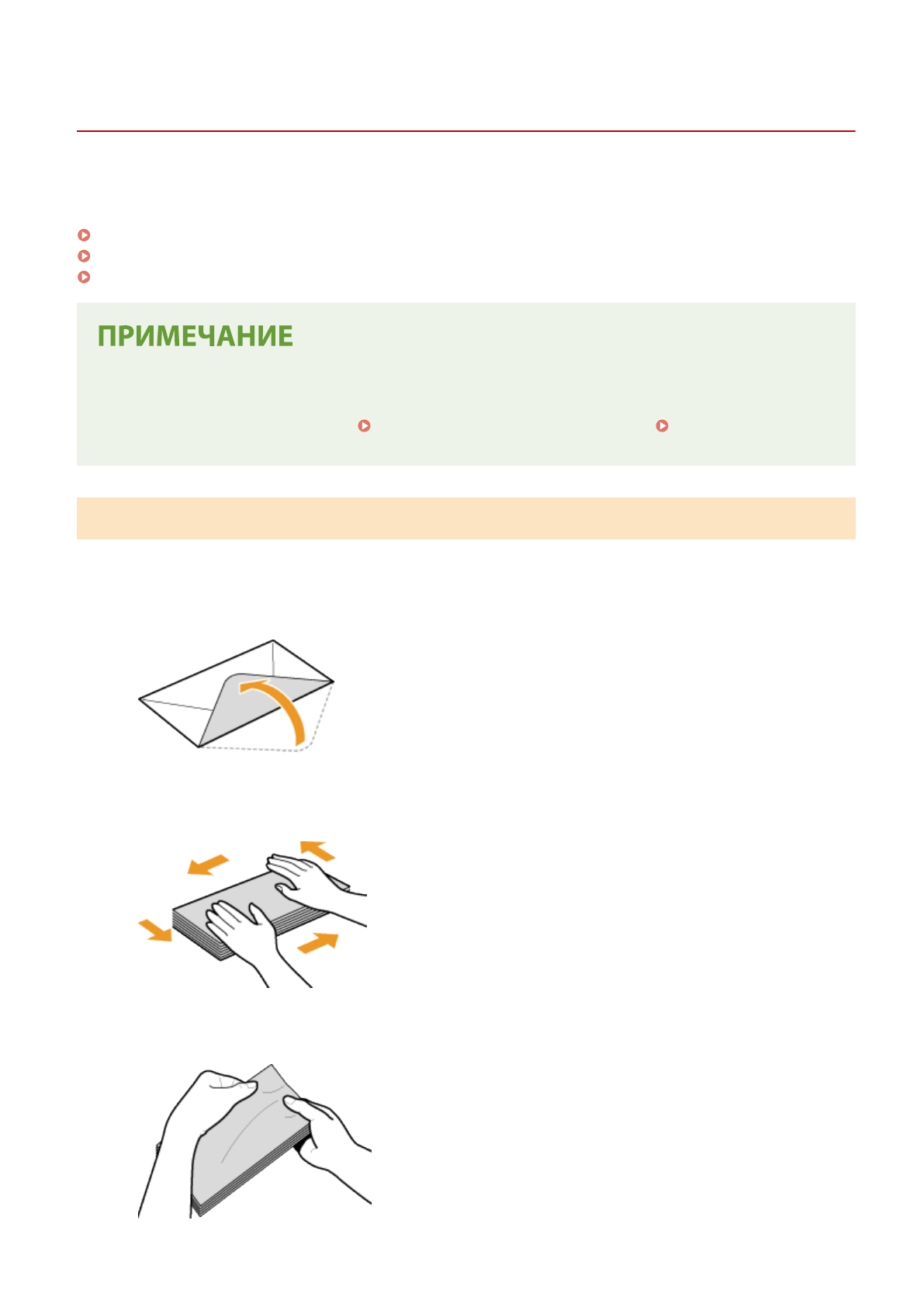 ПРИМЕЧАНИЕ