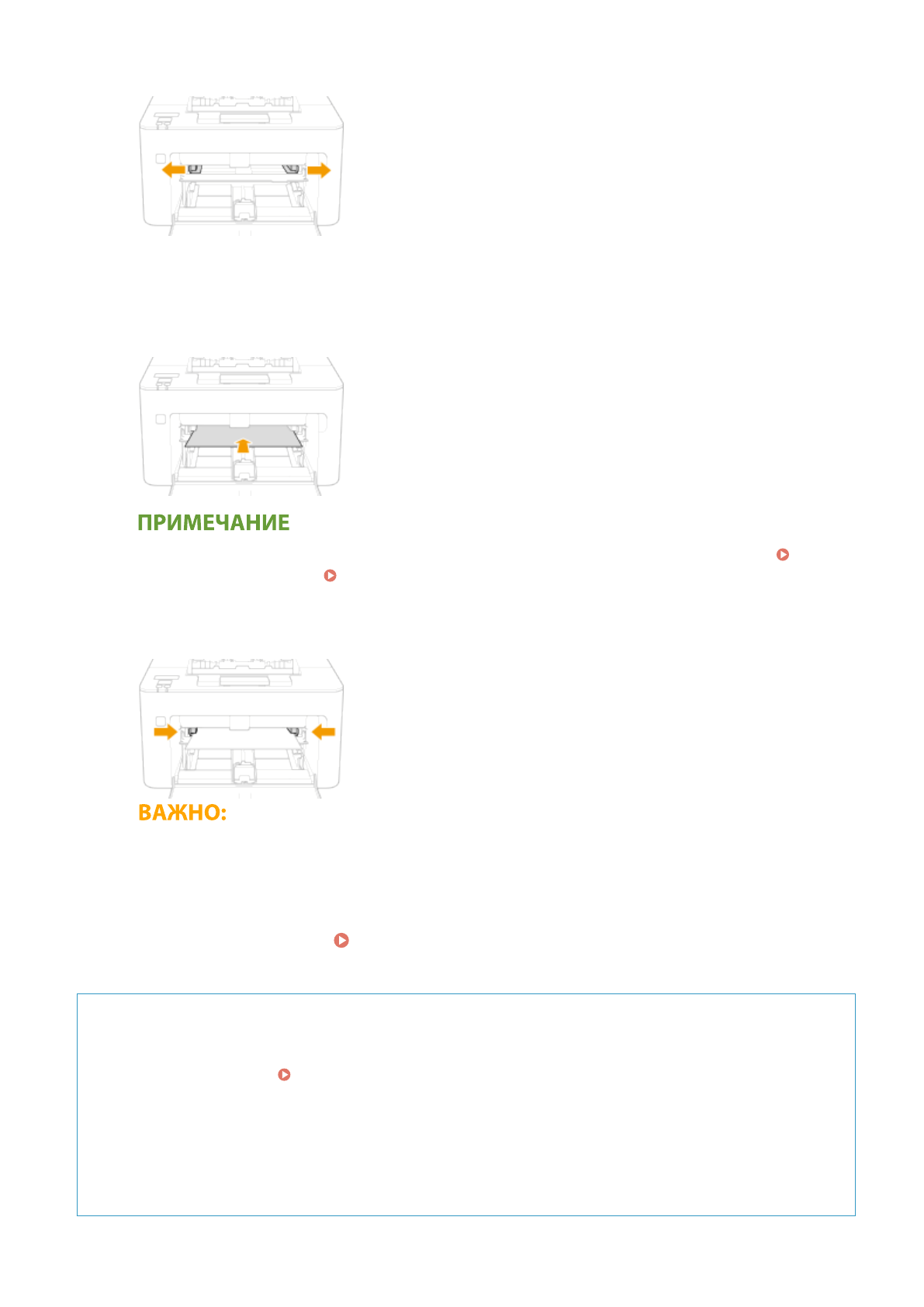 ПРИМЕЧАНИЕ

ВАЖНО: