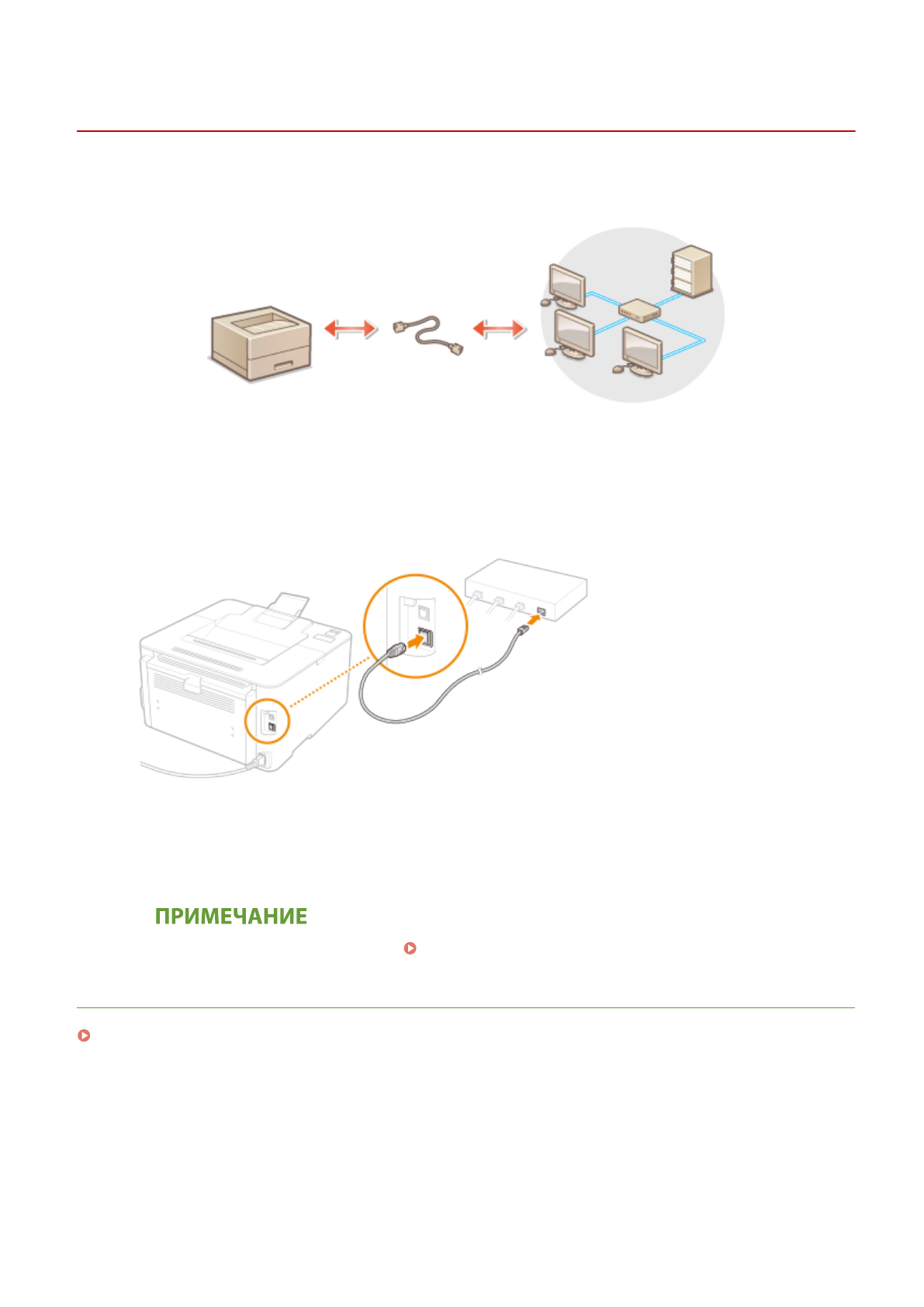 ПРИМЕЧАНИЕ