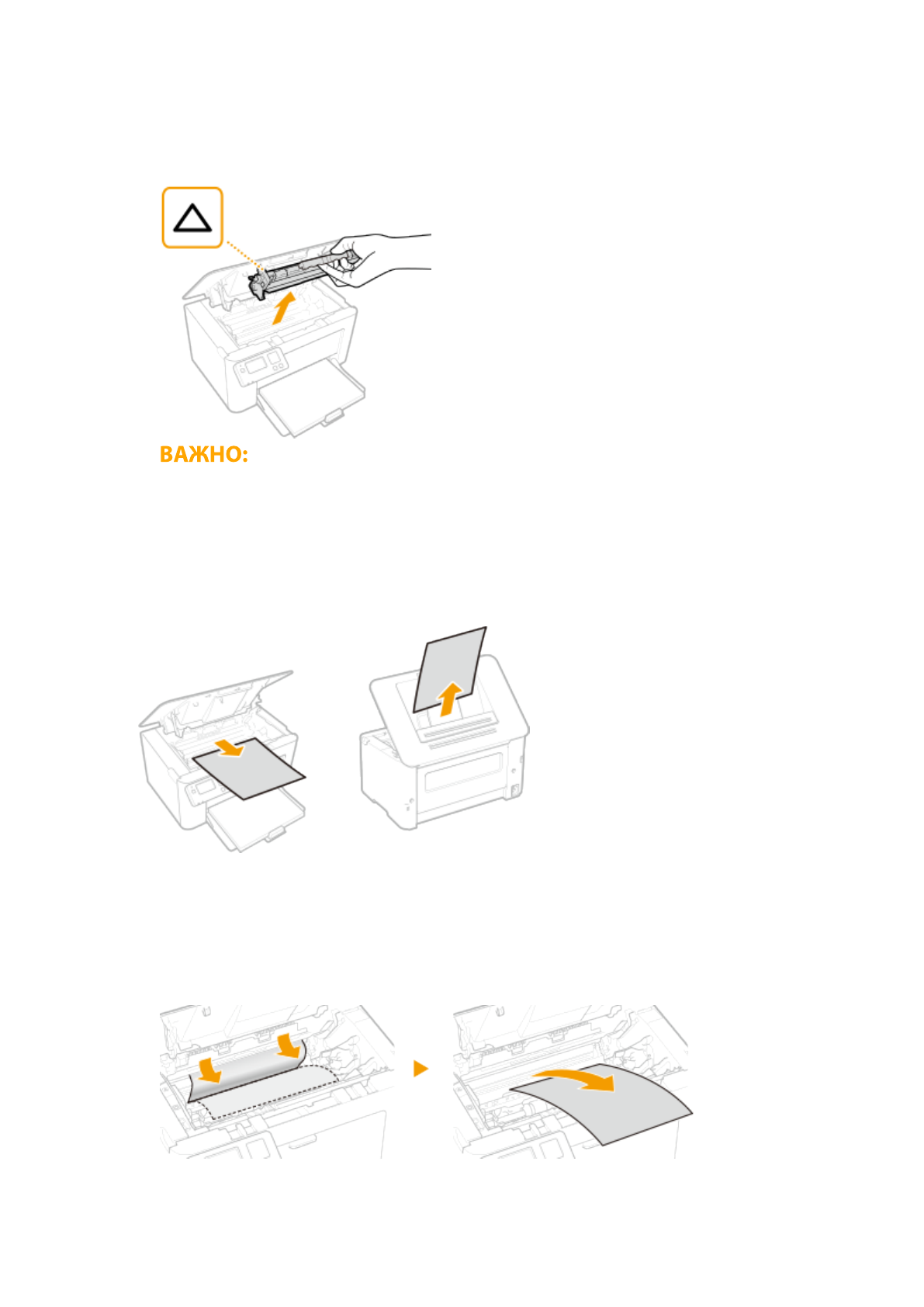 ВАЖНО: