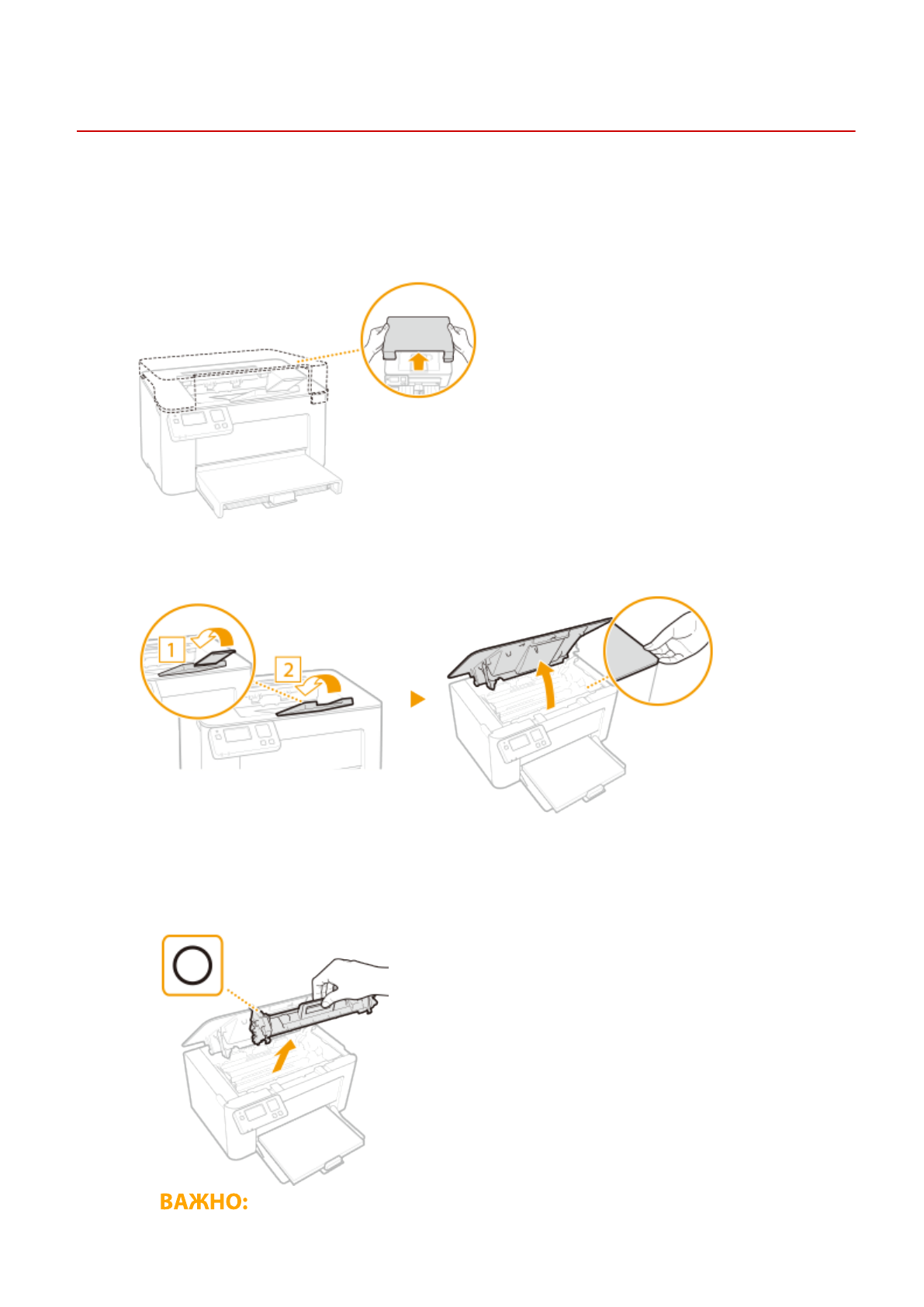 1

2

ВАЖНО: