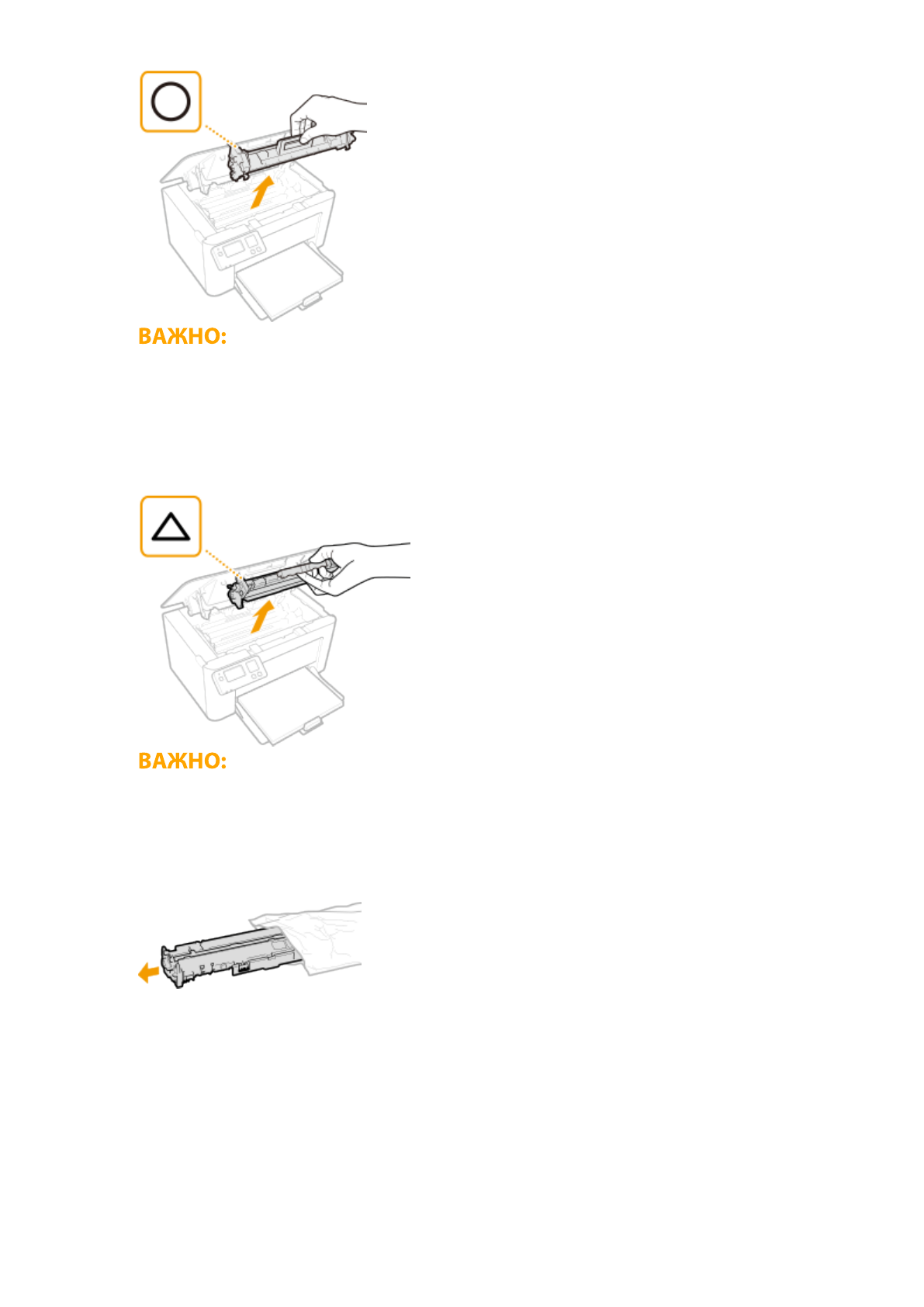 ВАЖНО:

ВАЖНО: