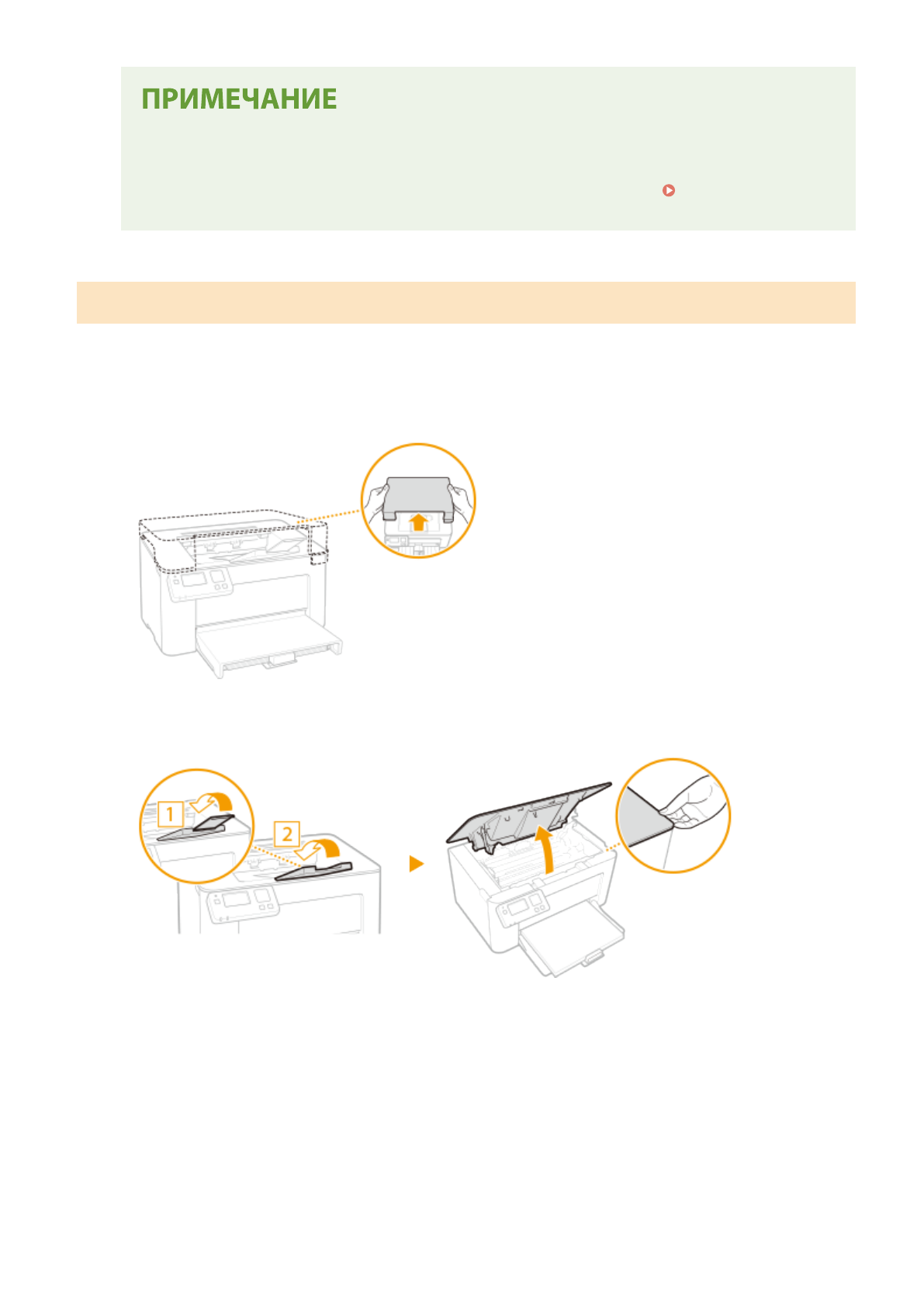 ПРИМЕЧАНИЕ

1

2