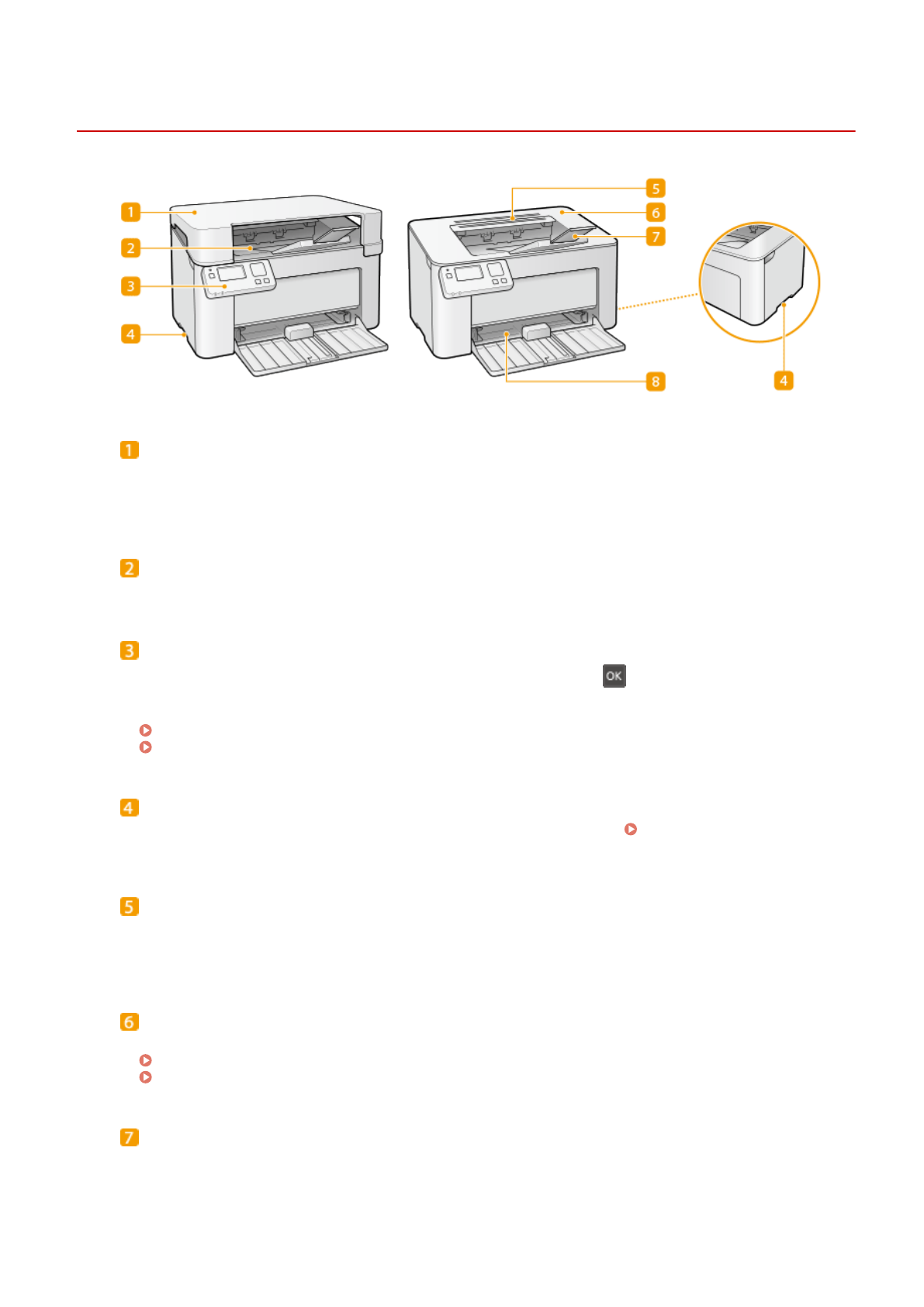 1
2
3
4
5
6
7
8
4

1

2

3
OK

4

5

6

7