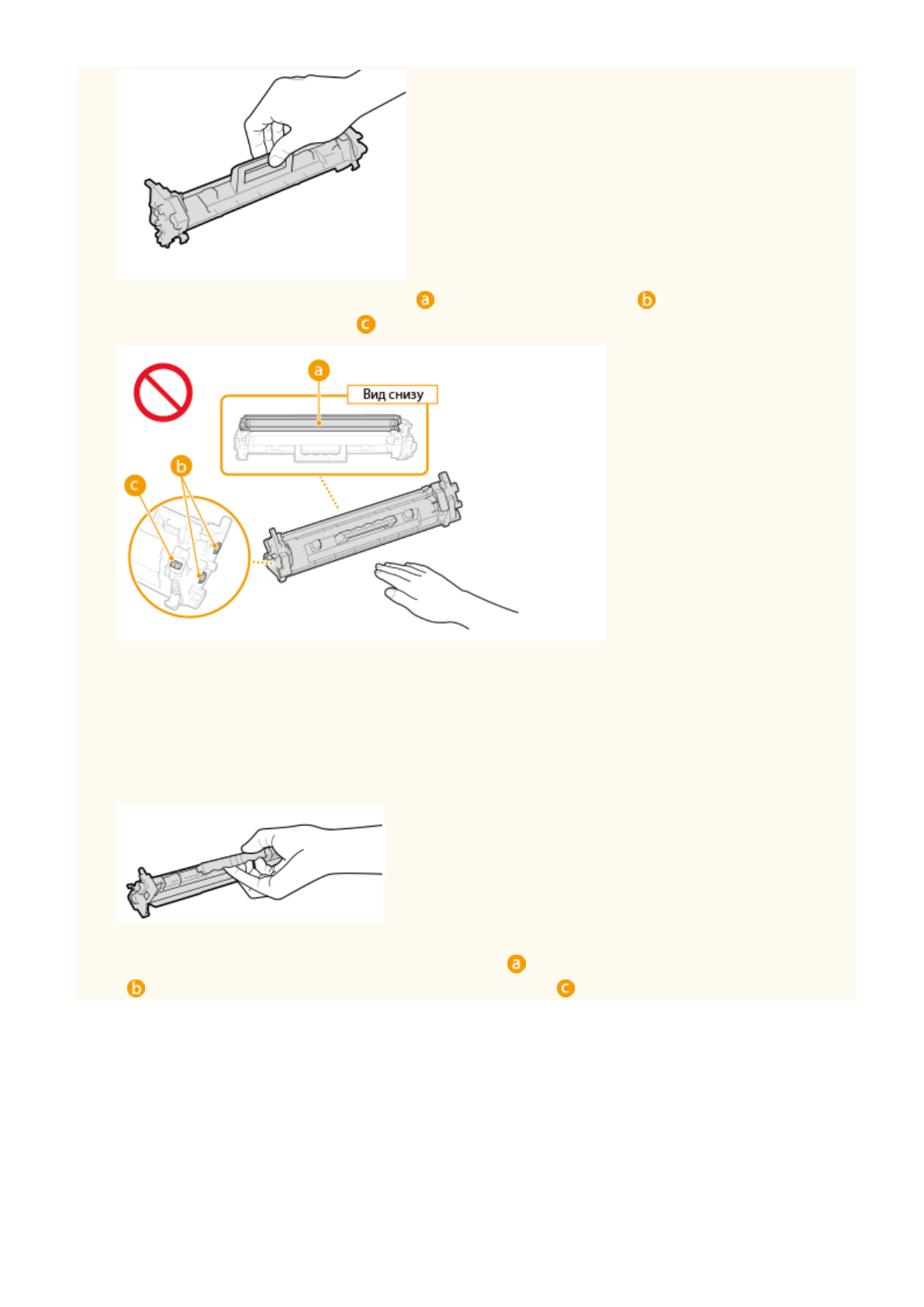 a b
c

a
Вид снизу
b
c

a
b c