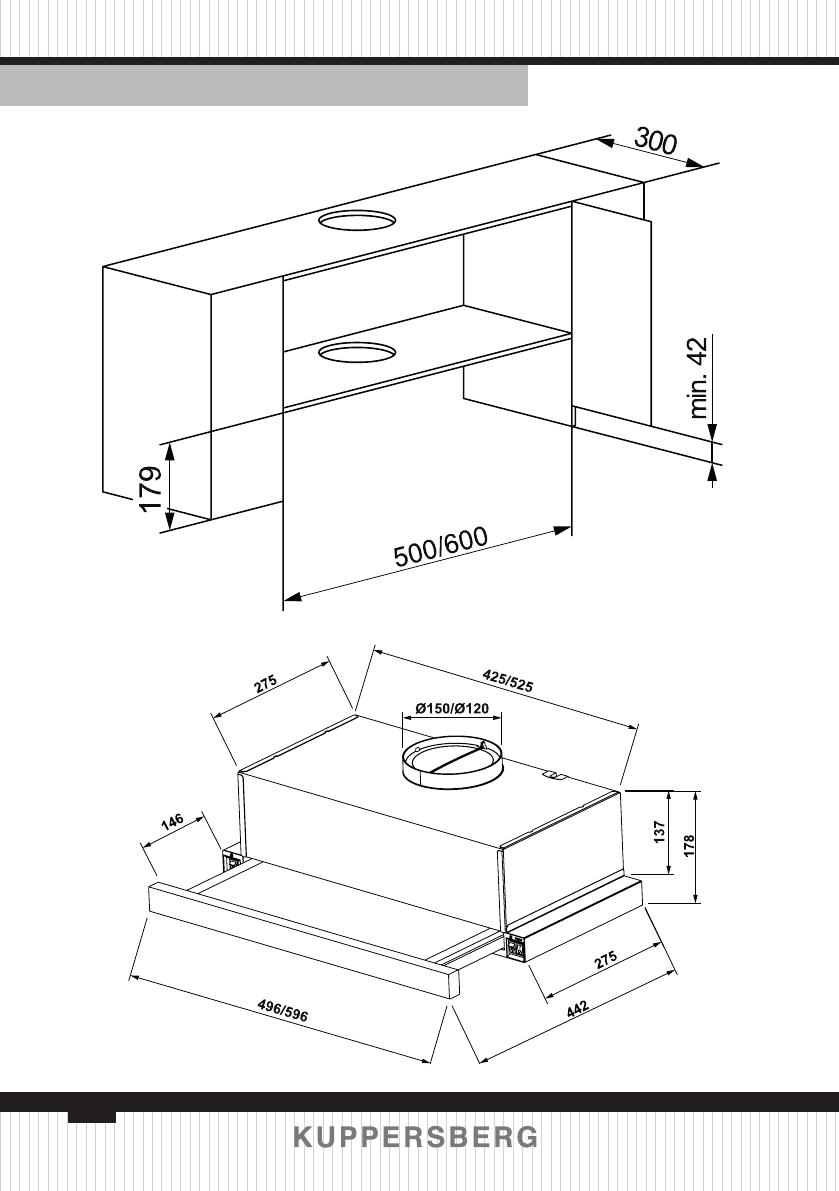 300

min. 42

179

500/600

275

425/525

Ø150/Ø120

146

137

178

275

496/596

442

KUPPERSBERG