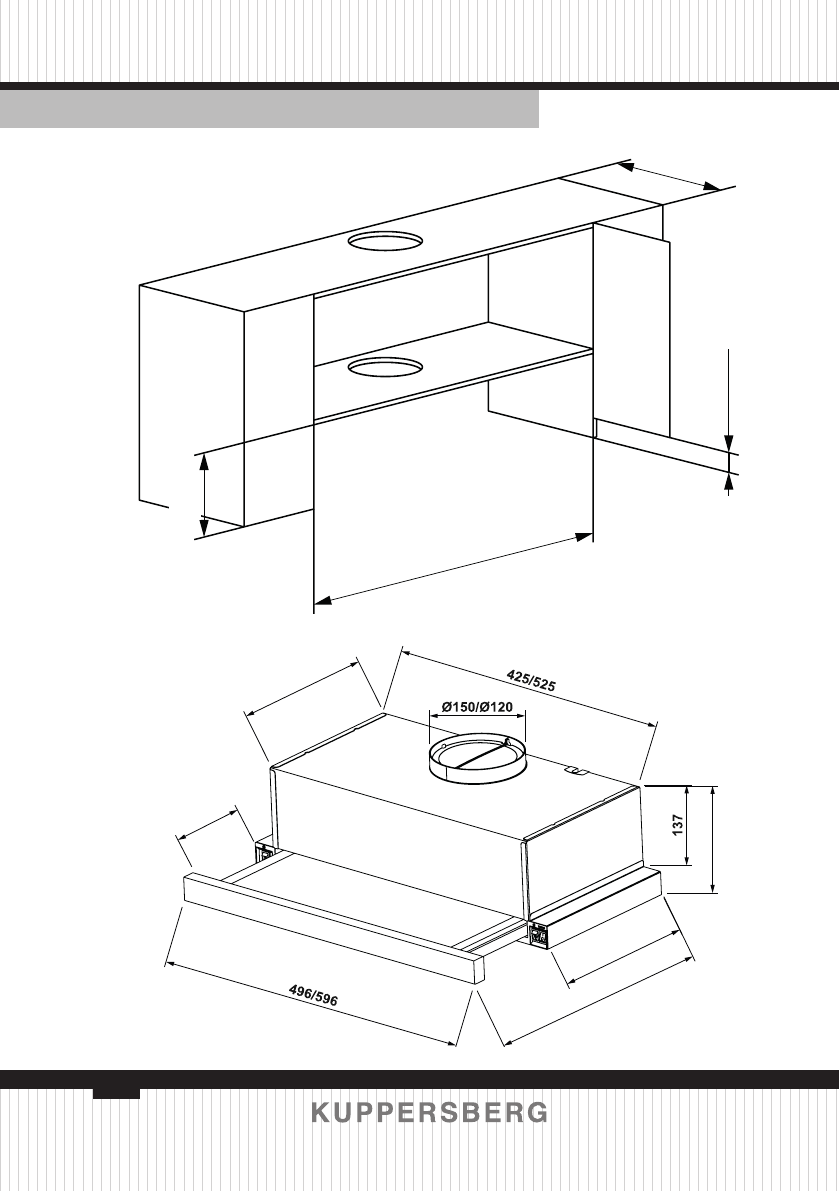 425/525

Ø150/Ø120

137

496/596

KUPPERSBERG