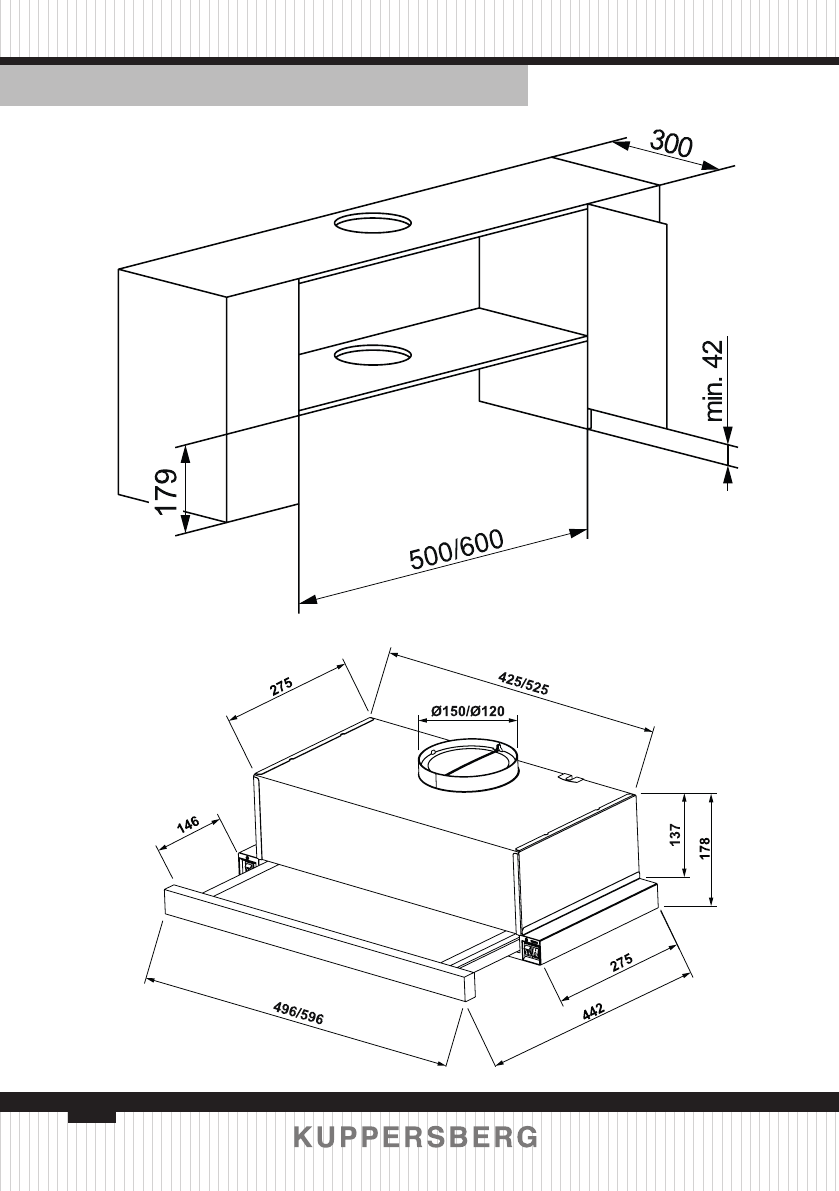 300

min. 42

179

500/600

275

425/525

Ø150/Ø120

146

137

178

275

442

496/596

KUPPERSBERG