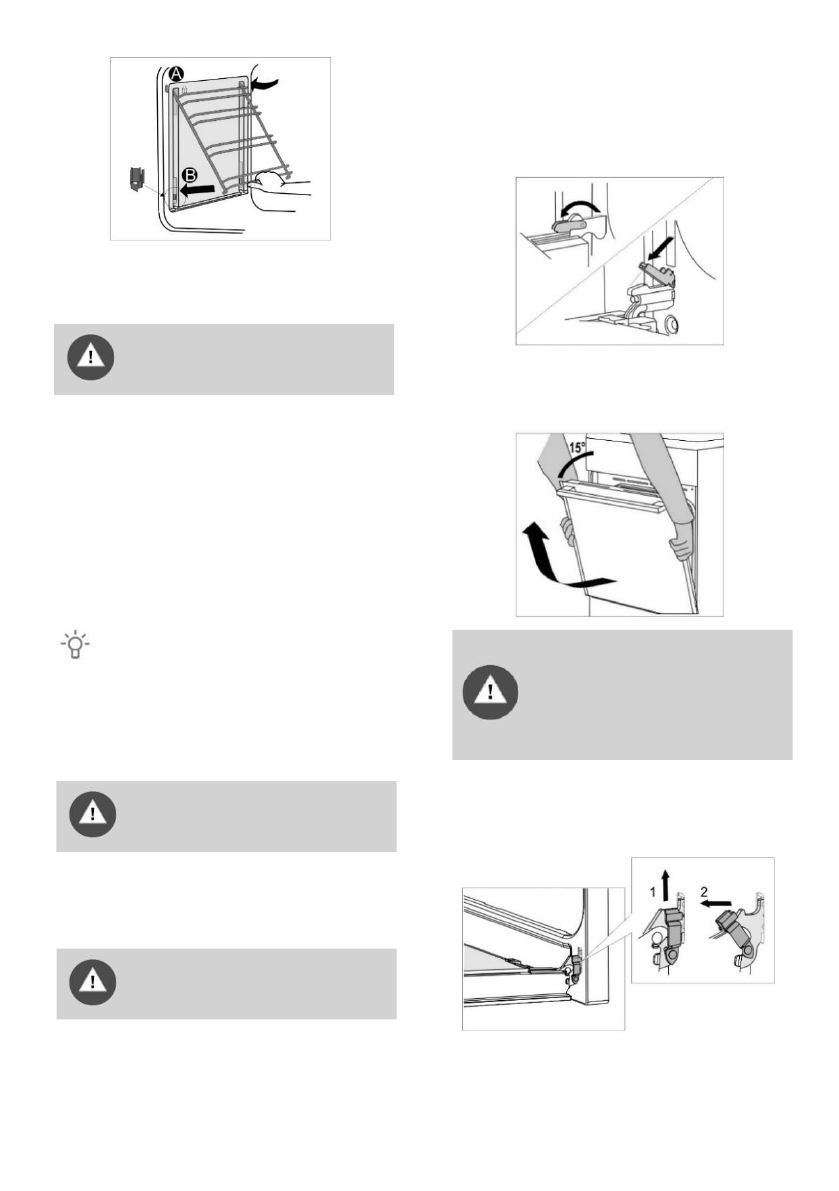 A

B

15°

1

2