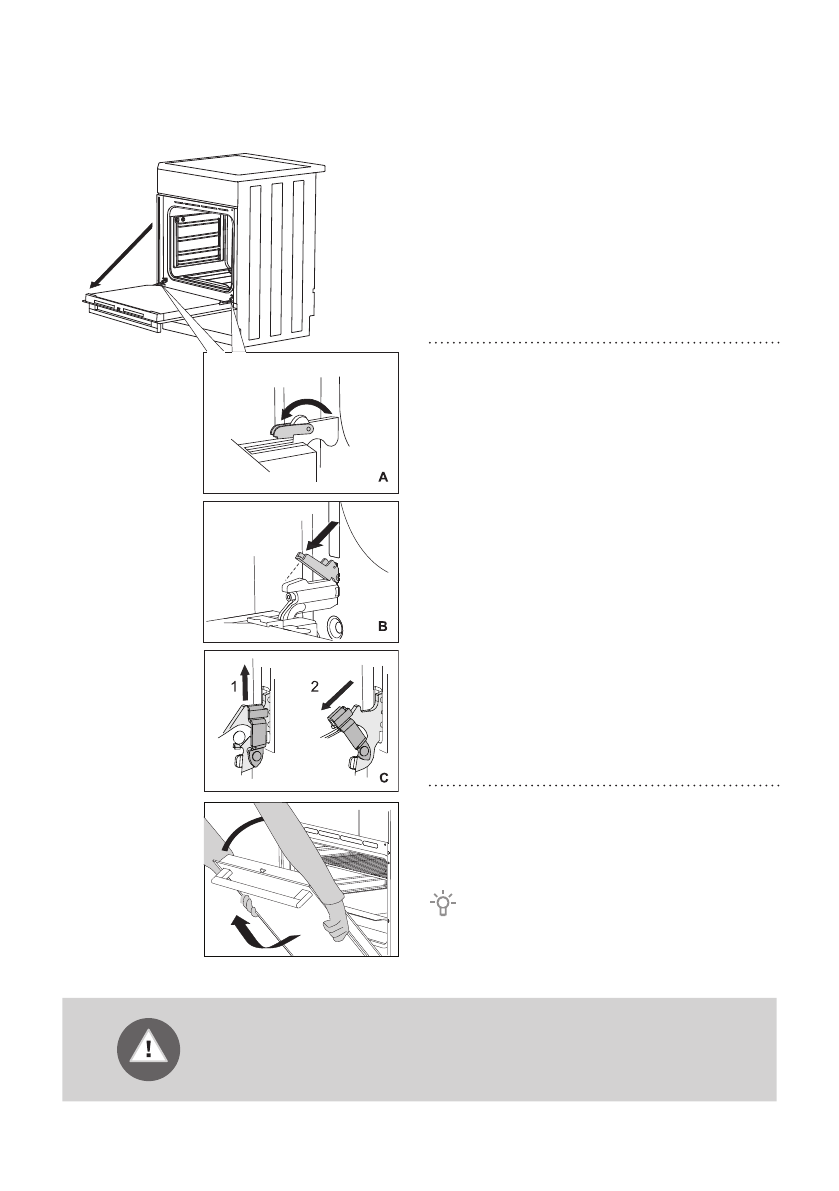 A

B

1

2

C