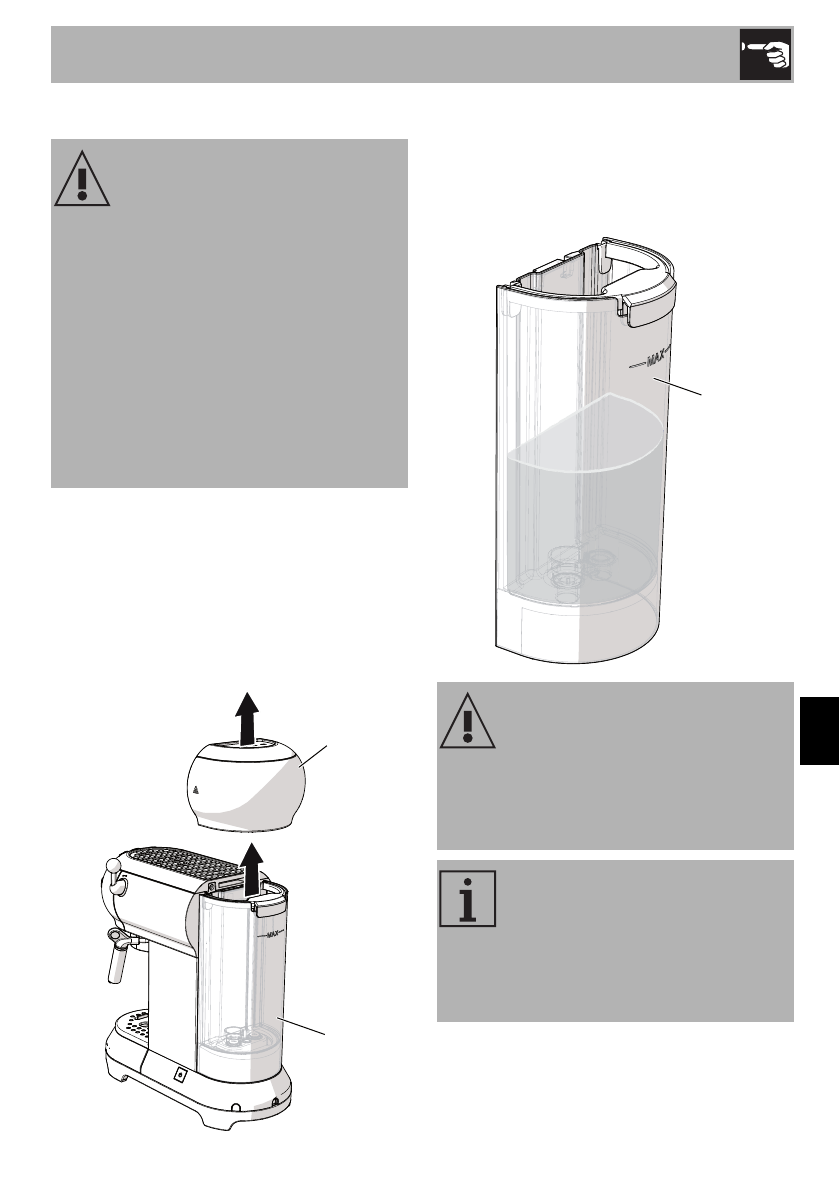 MAX

MAX