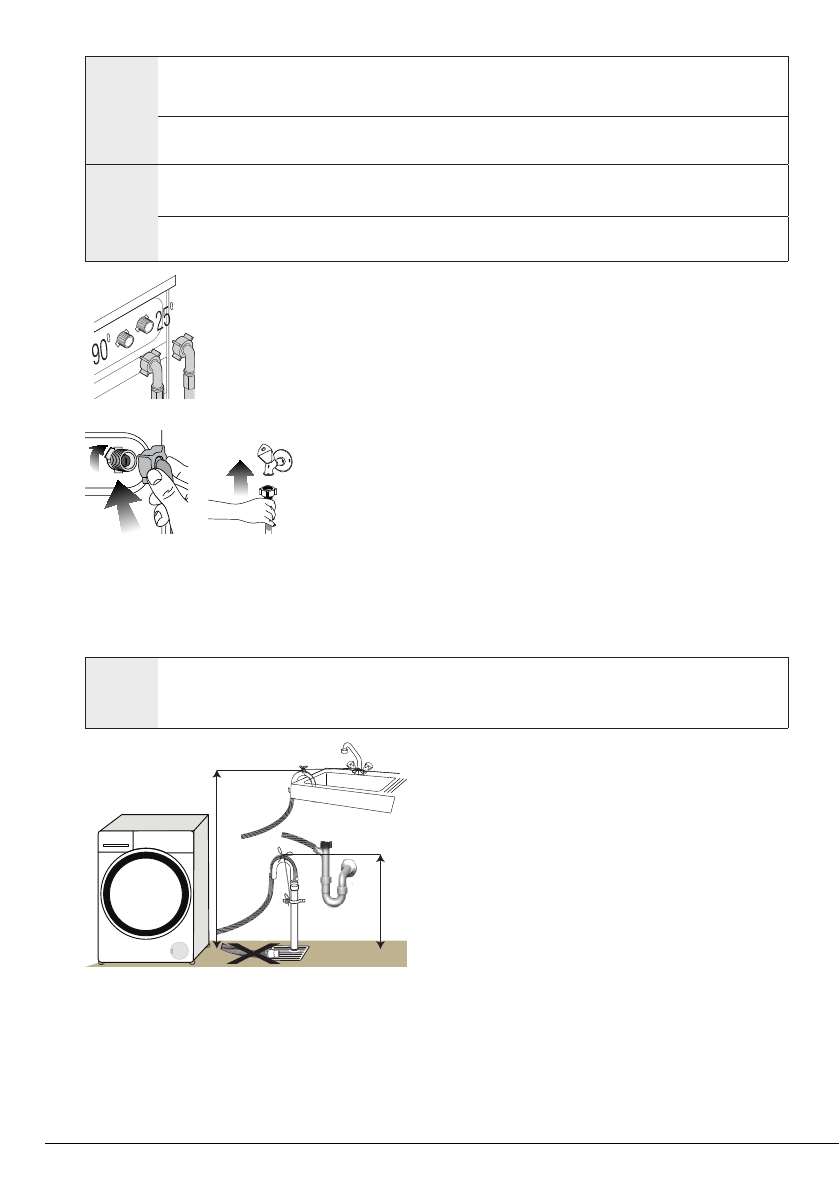 90°

25°