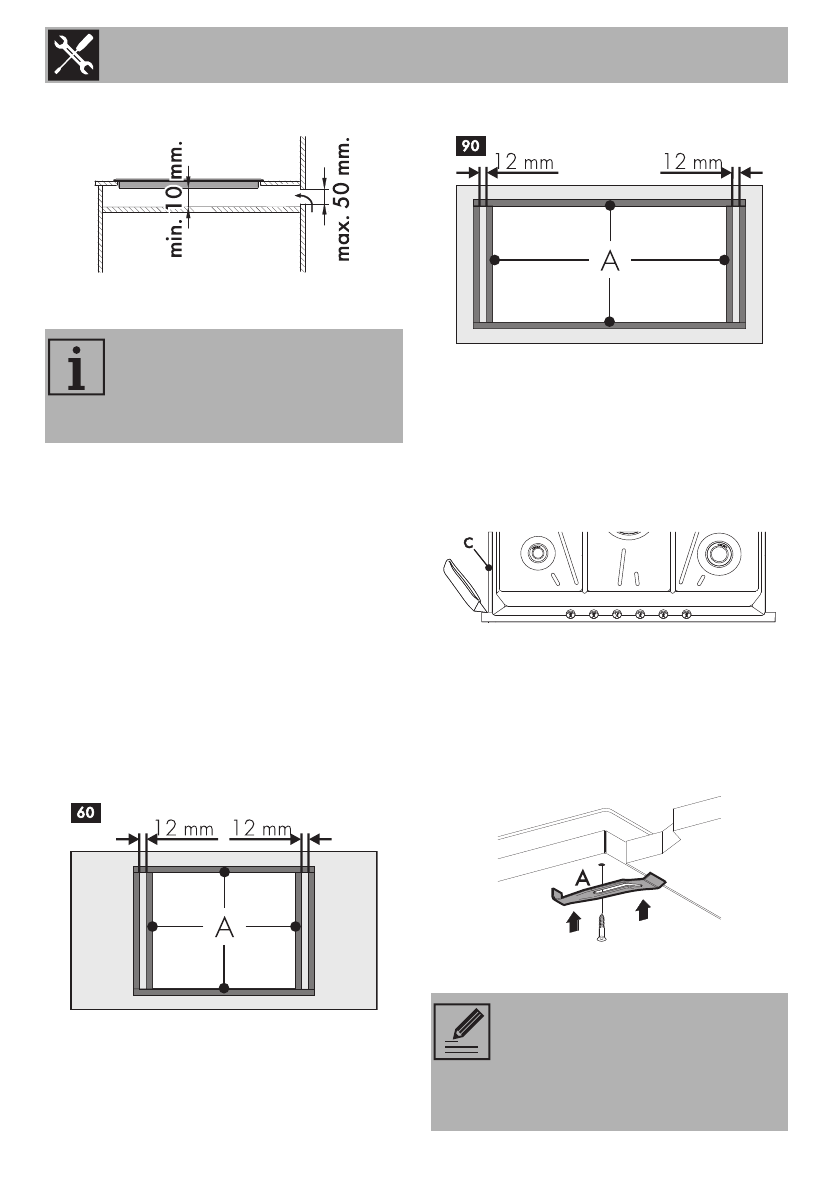 min. 10 mm.

max. 50 mm.

90

12 mm

12 mm

A

C

60

12 mm

12 mm

A

A