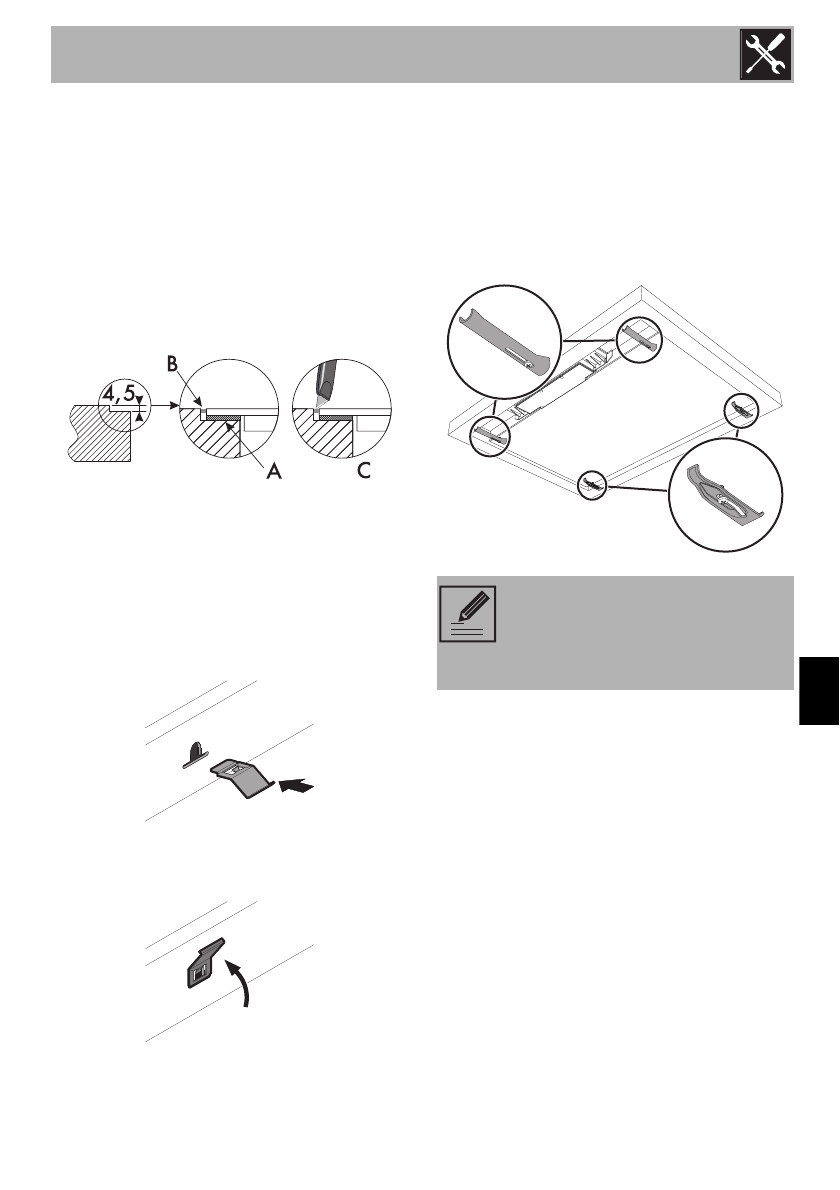 4,5

B

A

C