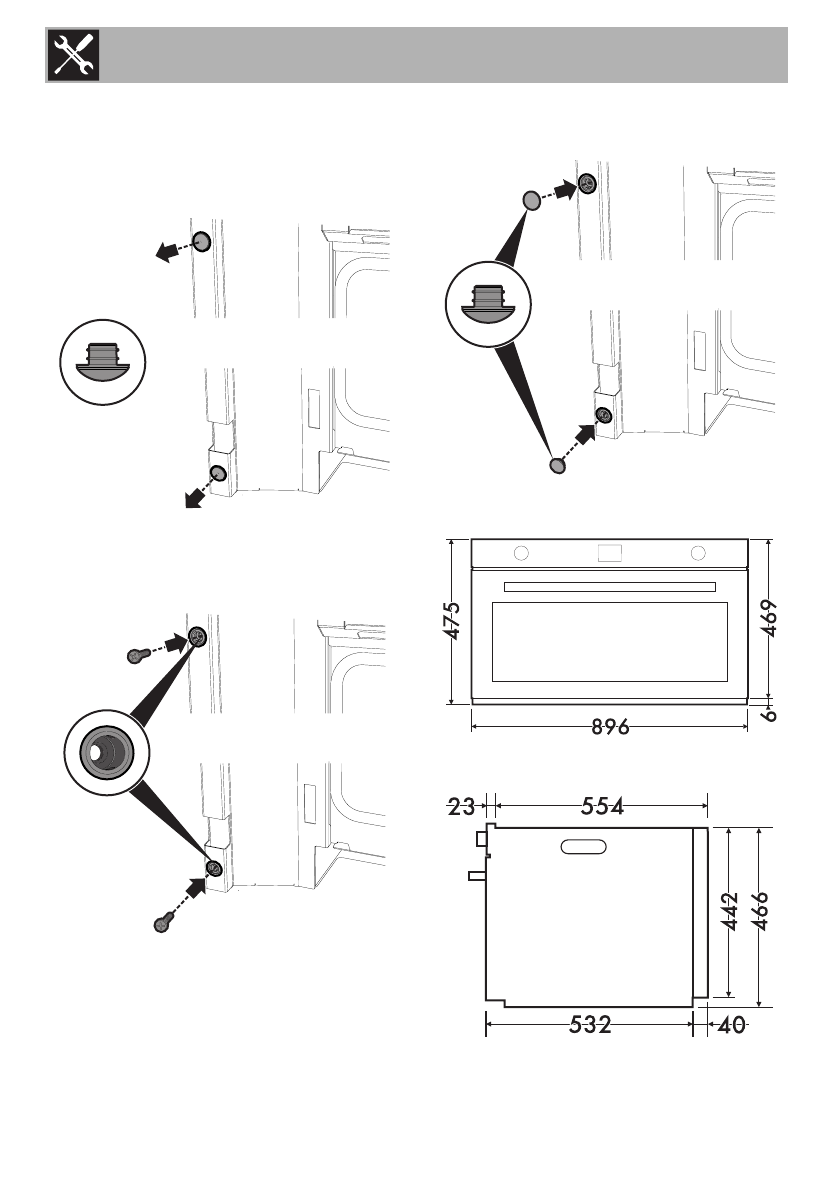 475

469

6

896

23

554

442

466

532

40