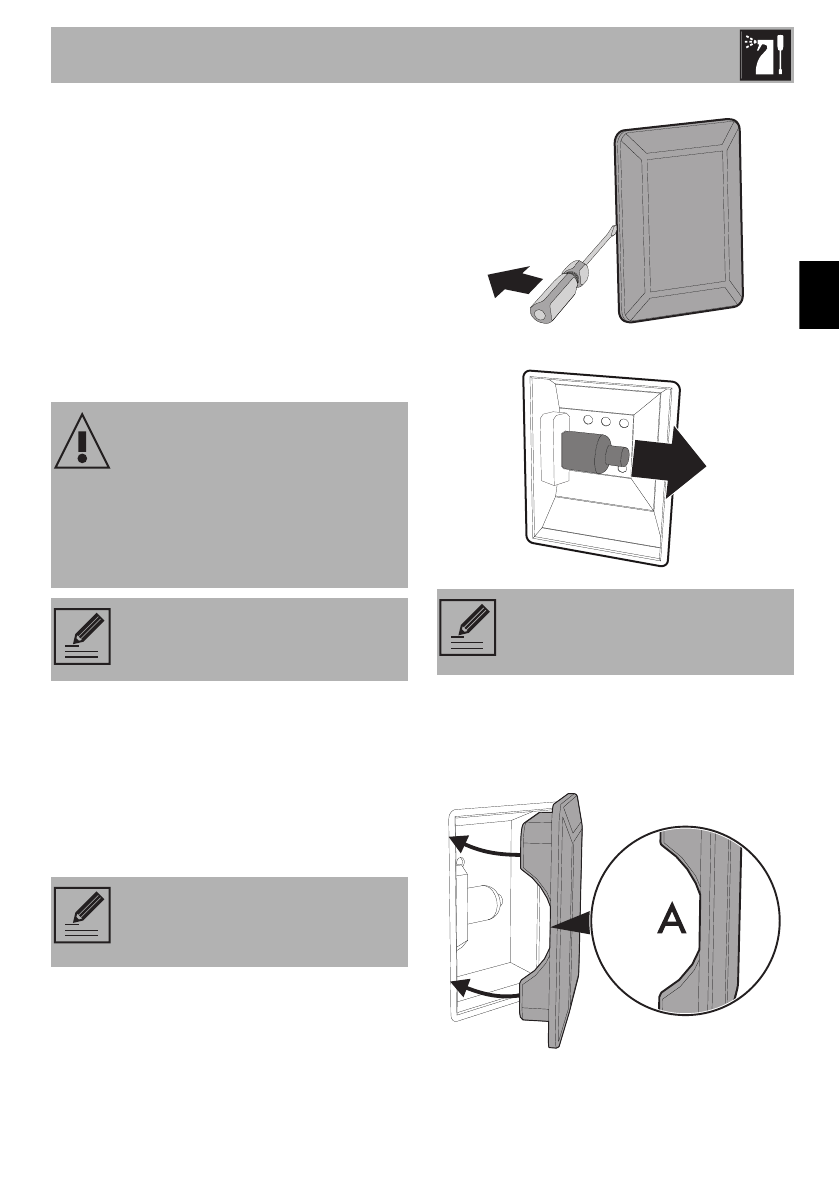 A