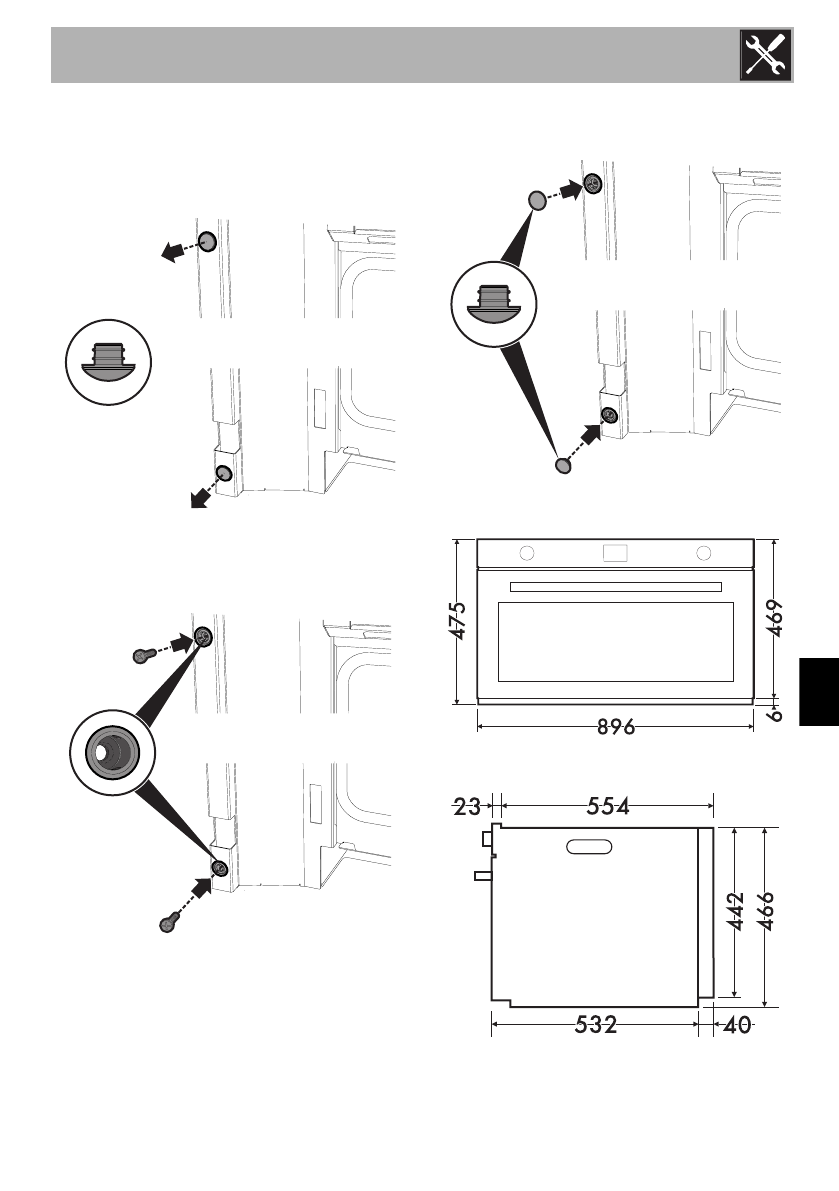 475

469

6

896

23

554

442

466

532

40