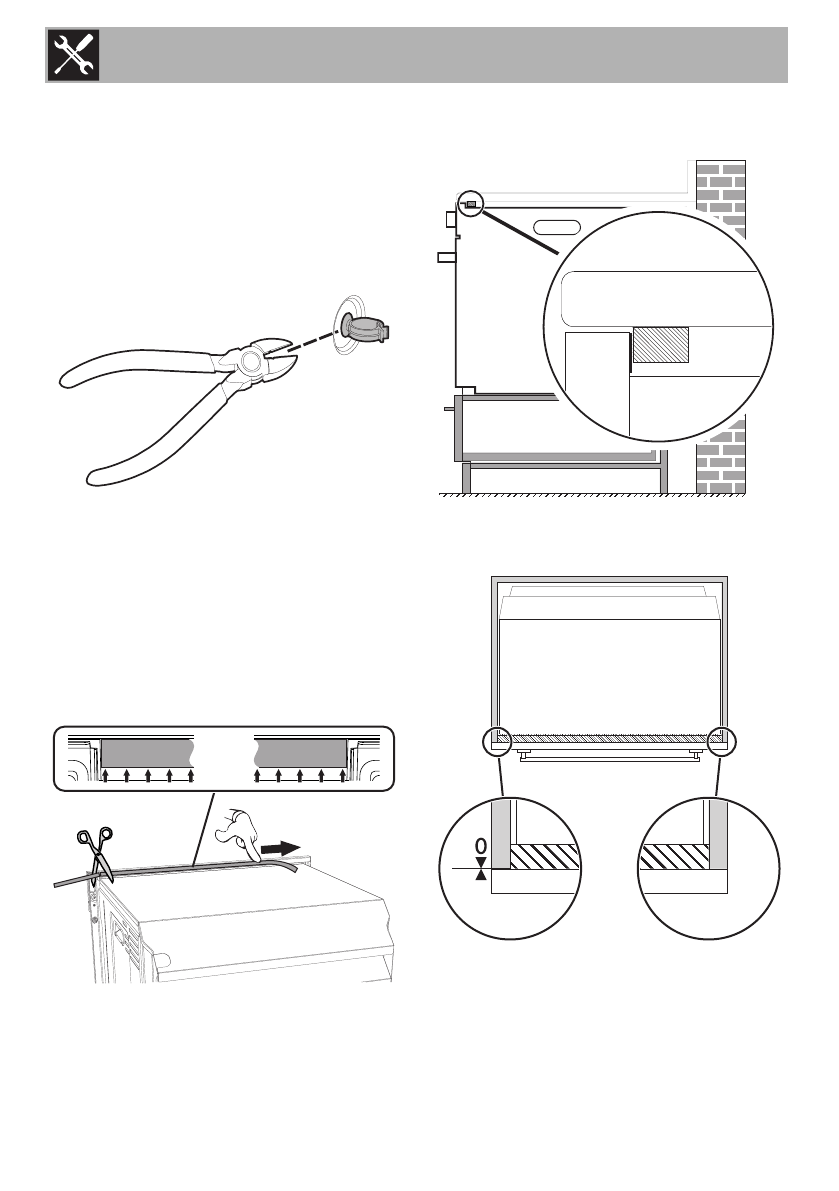 0