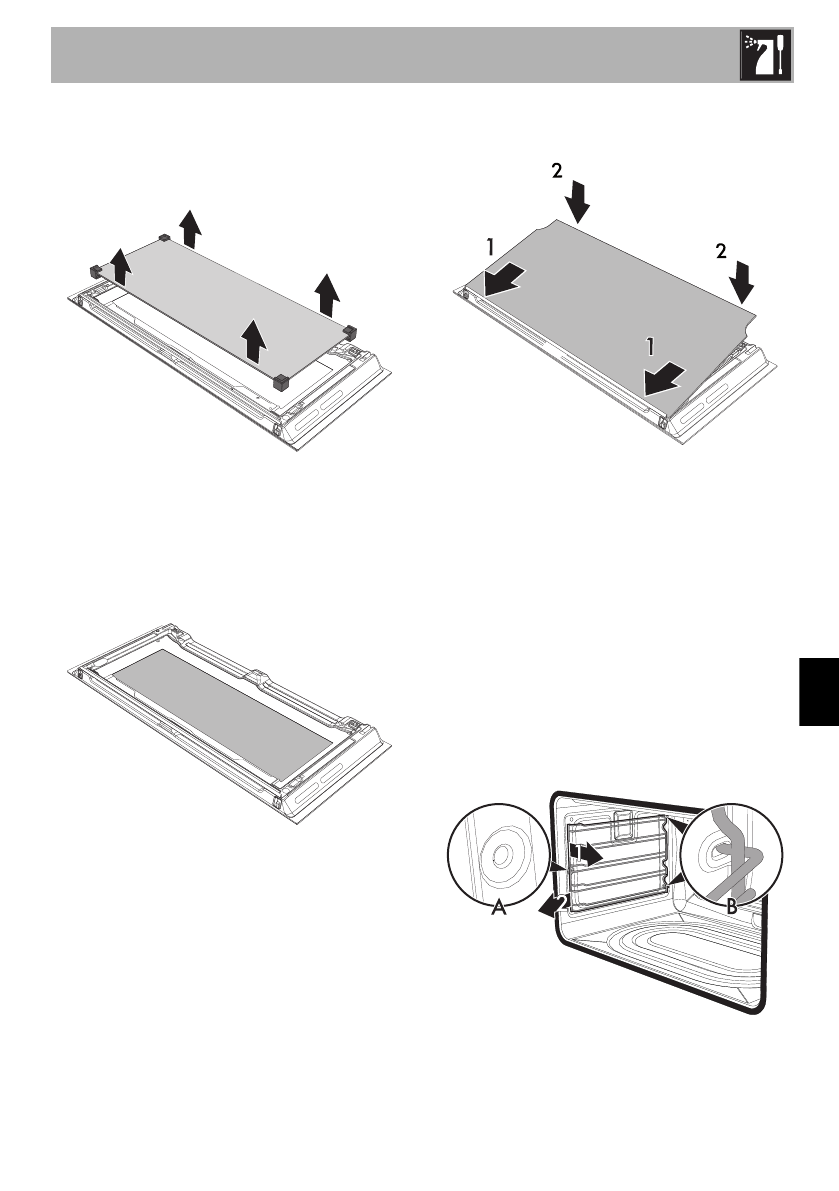 2

1

2

1

1

2

A

B