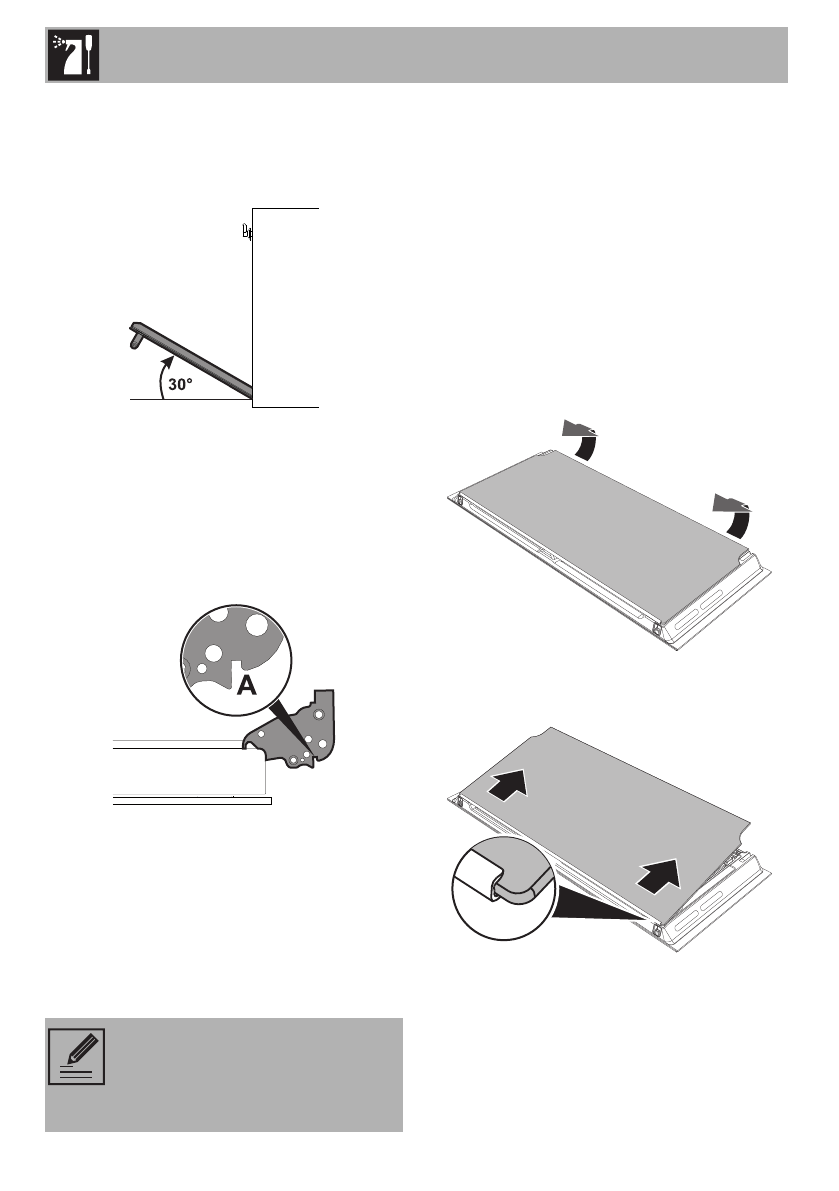 30°

A