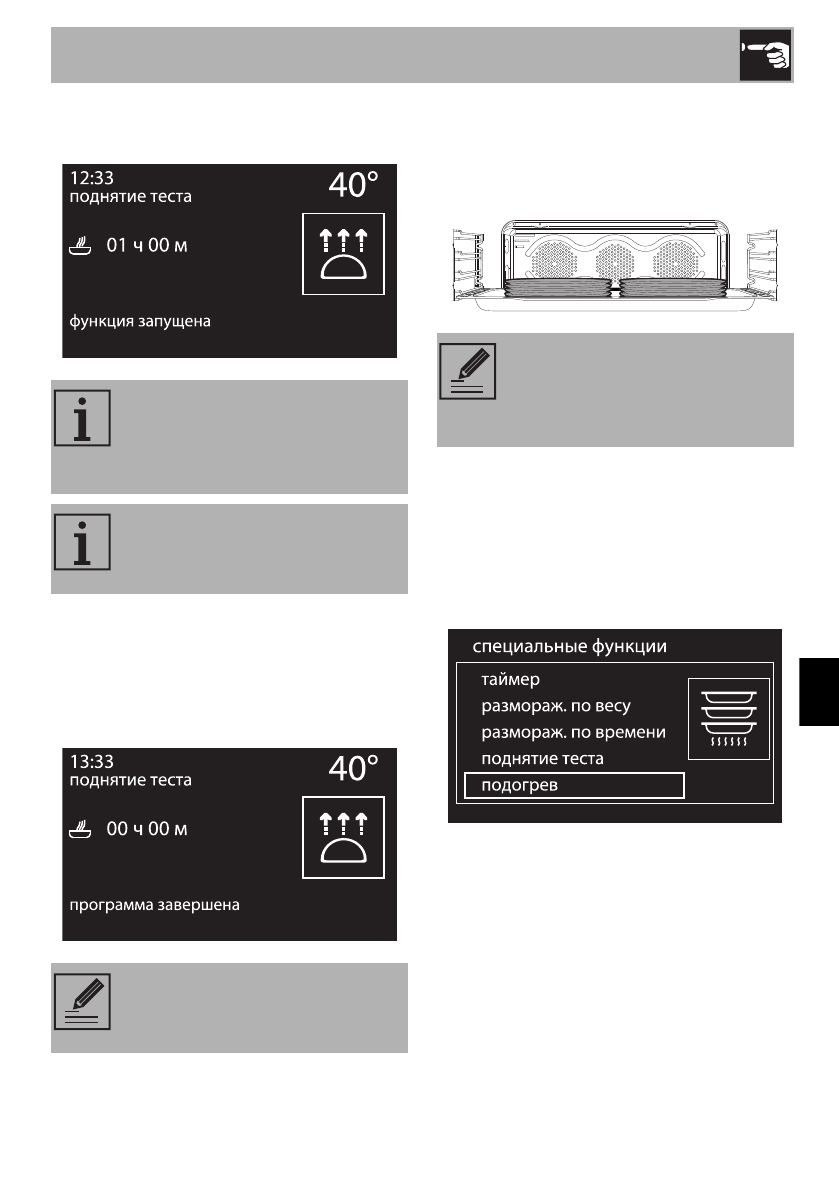 12:33
поднятие теста
40°
01 ч 00 м
функция запущена

13:33
поднятие теста
40°
00 ч 00 м
программа завершена

специальные функции
таймер
размораж. по весу
размораж. по времени
поднятие теста
подогрев