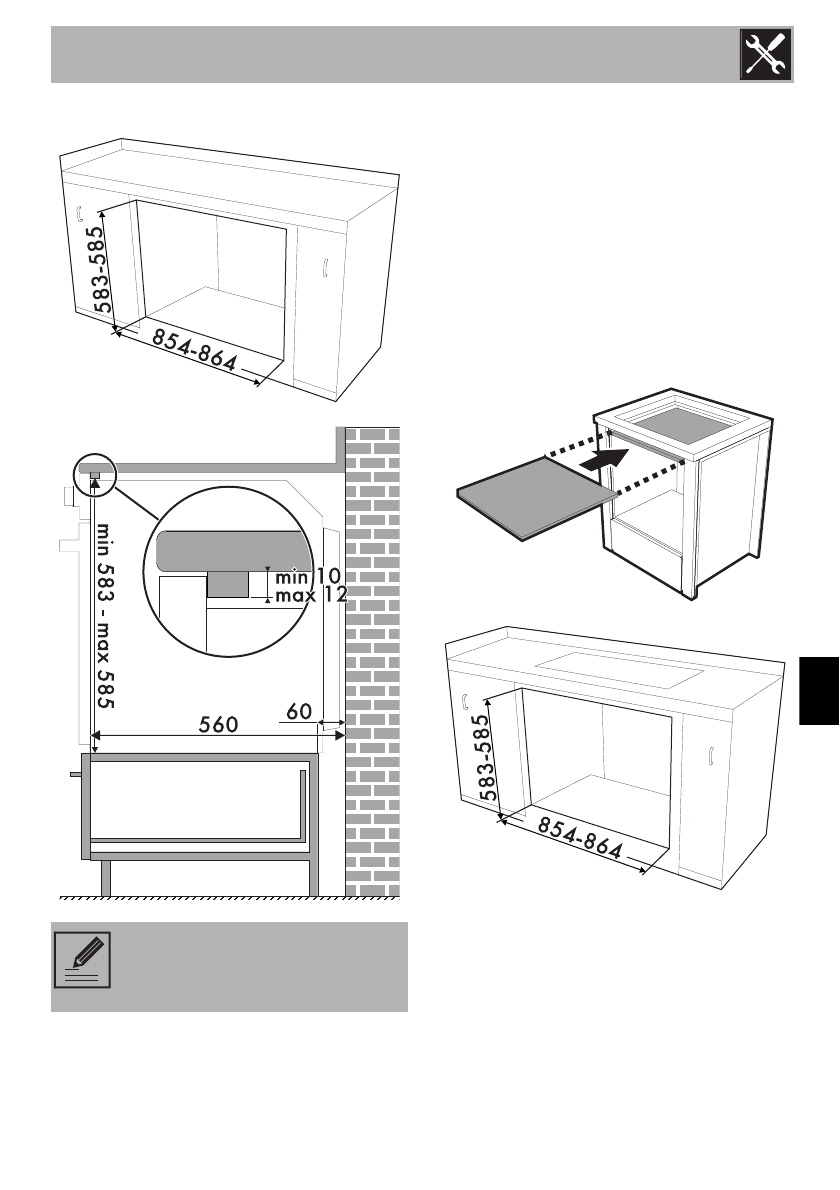 583-585

854-864

min 583 - max 585

min 10
max 12

560

60

583-585

854-864