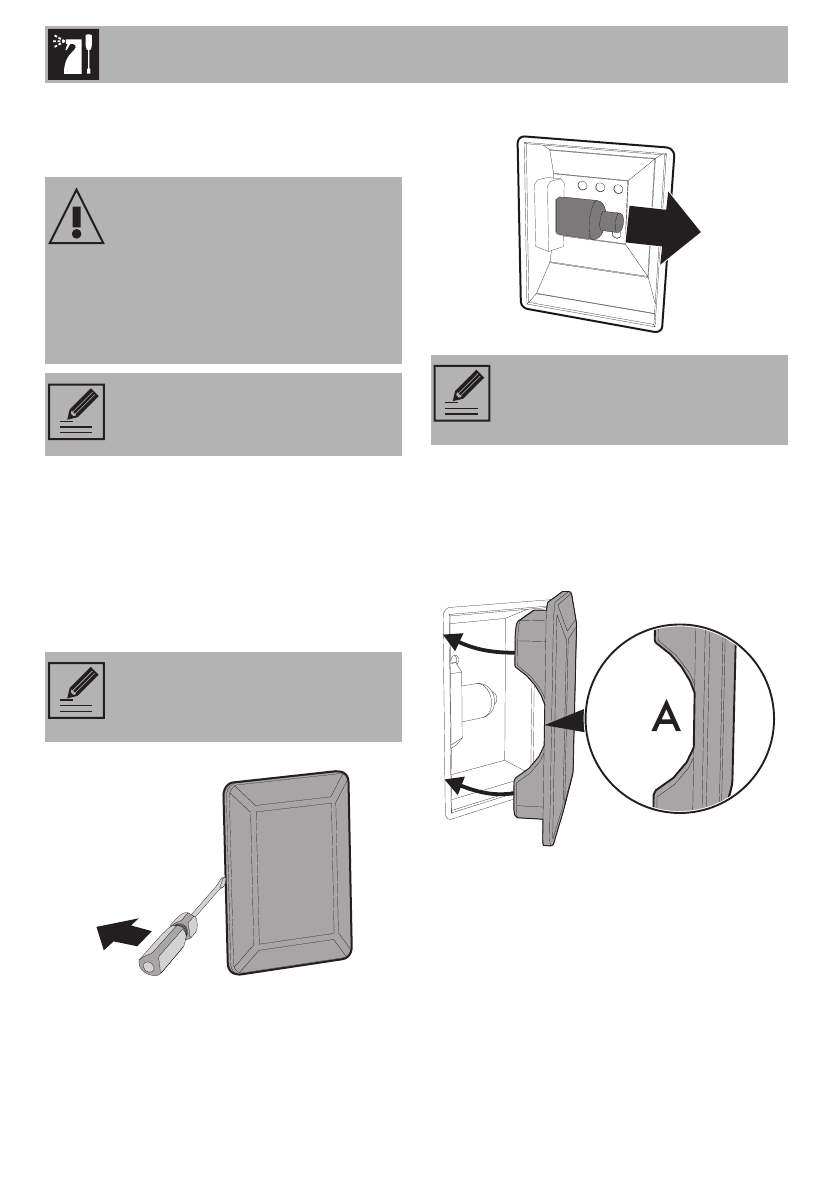 A