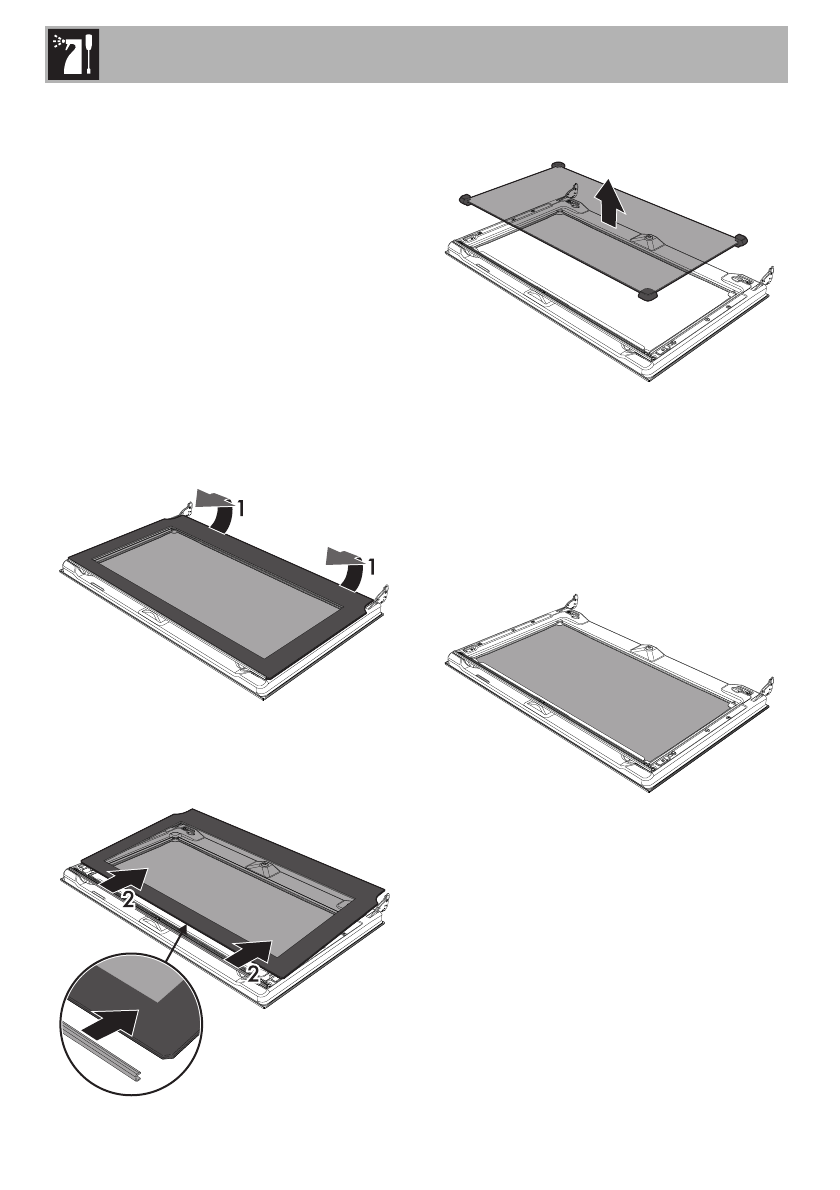 1

1

2

2