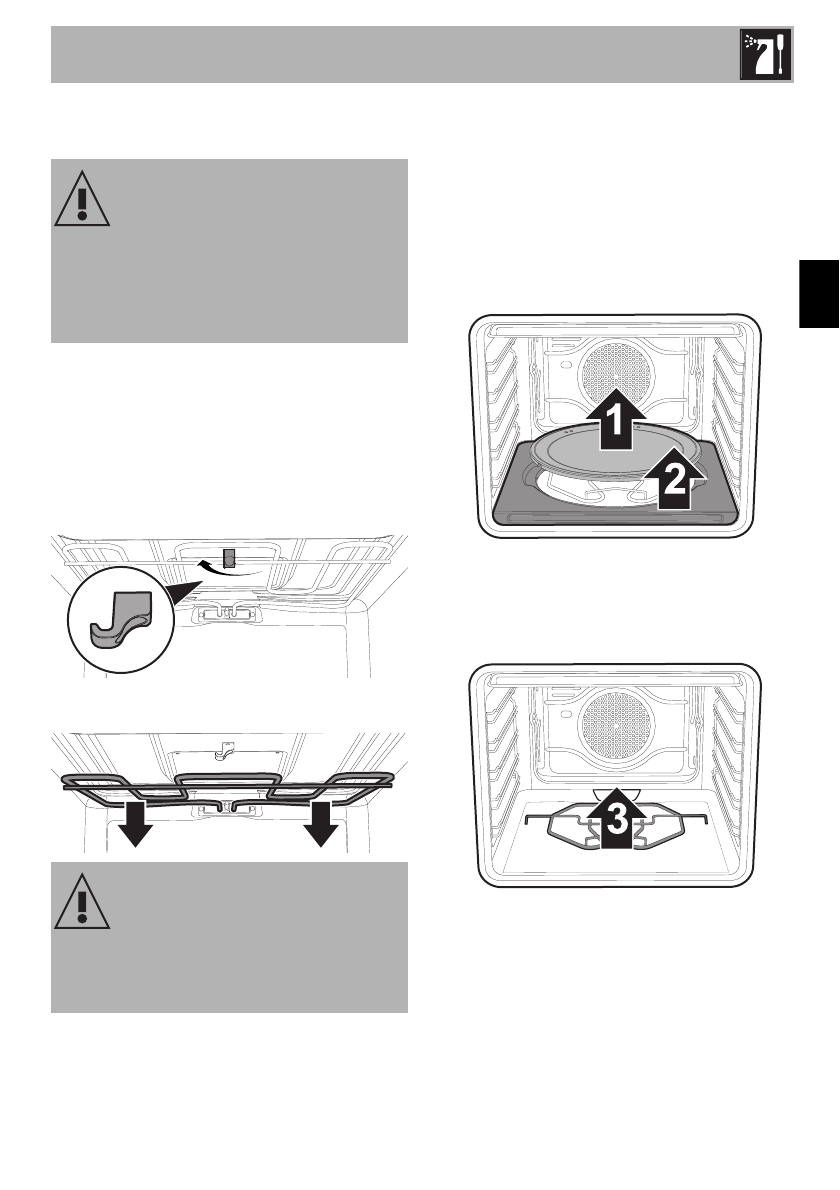 1
2
3