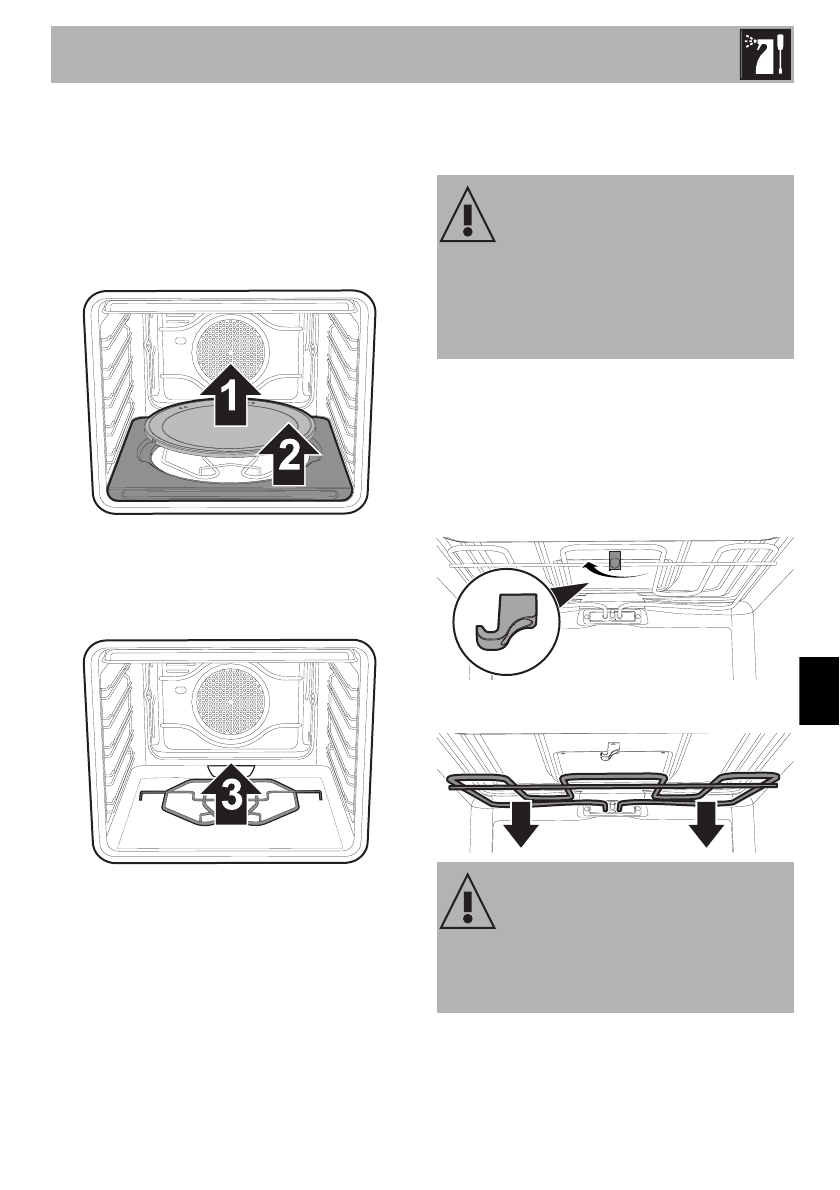 1

2

3