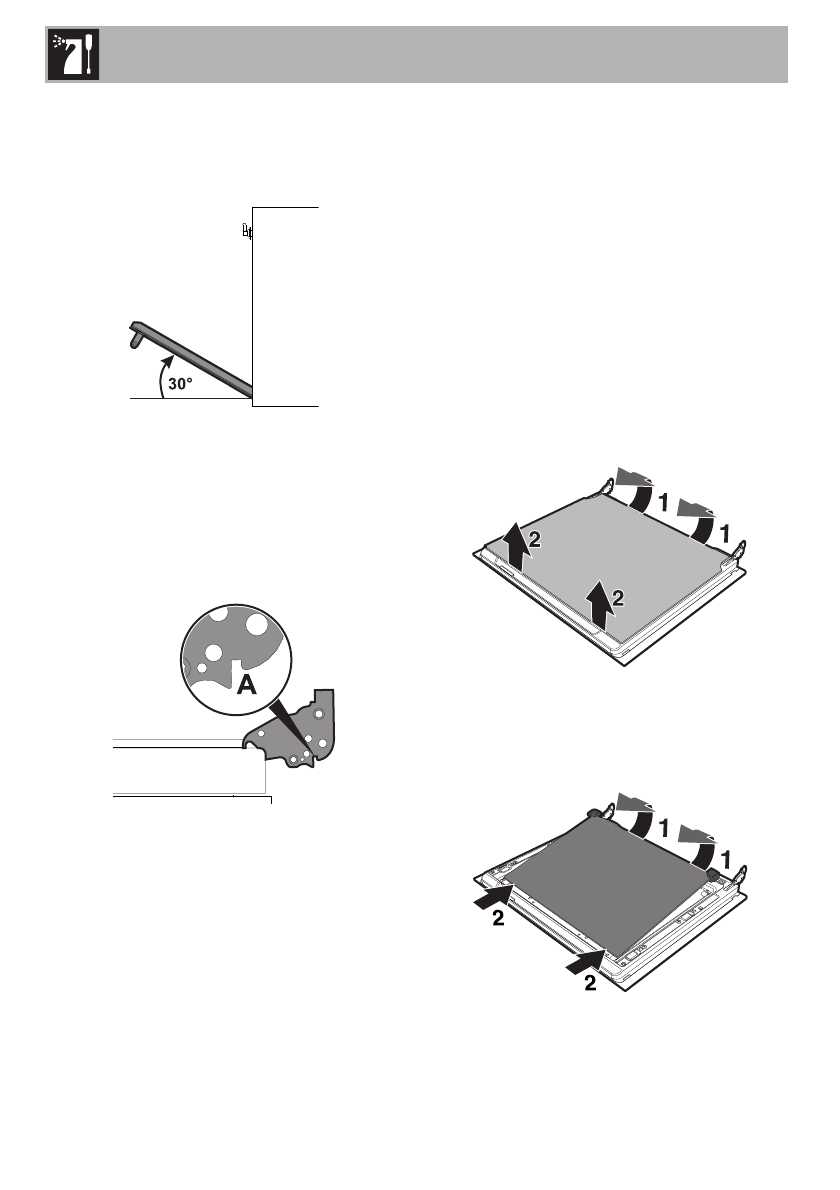 30°

A

1
1
2
2

1
1
2
2