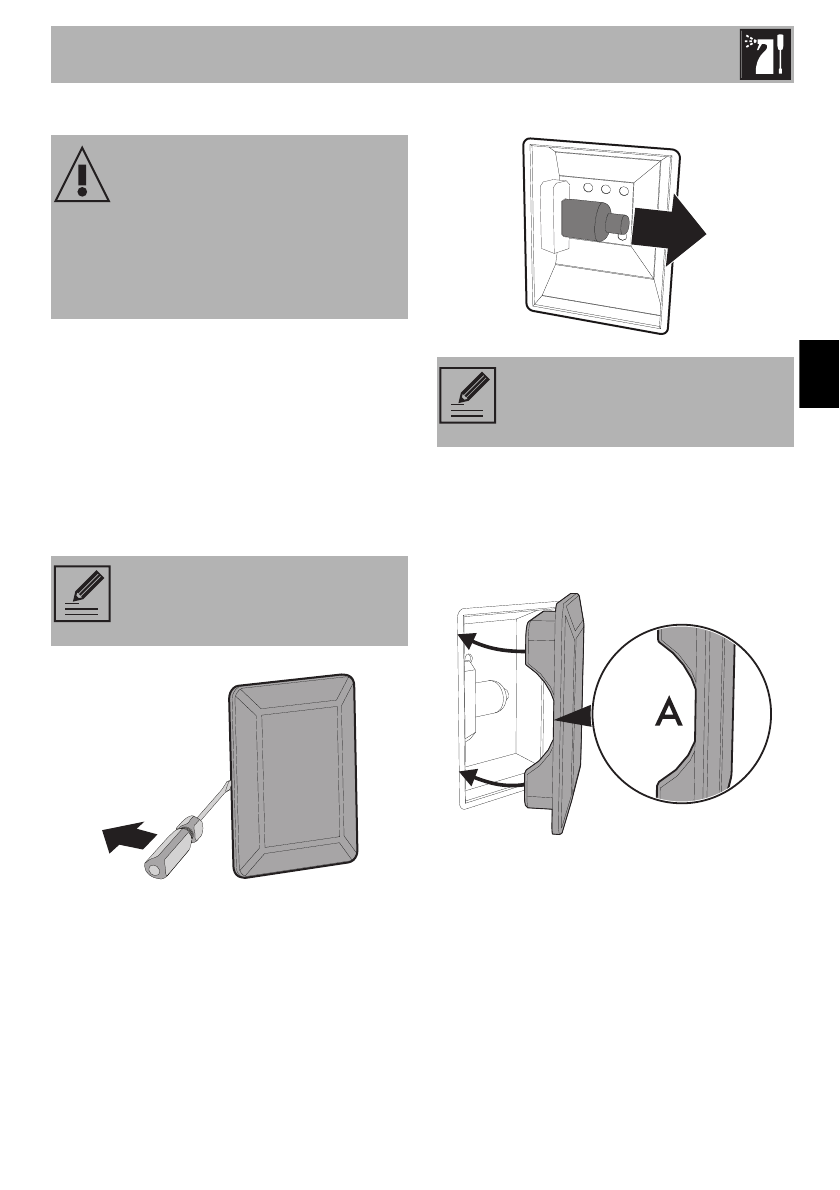 A