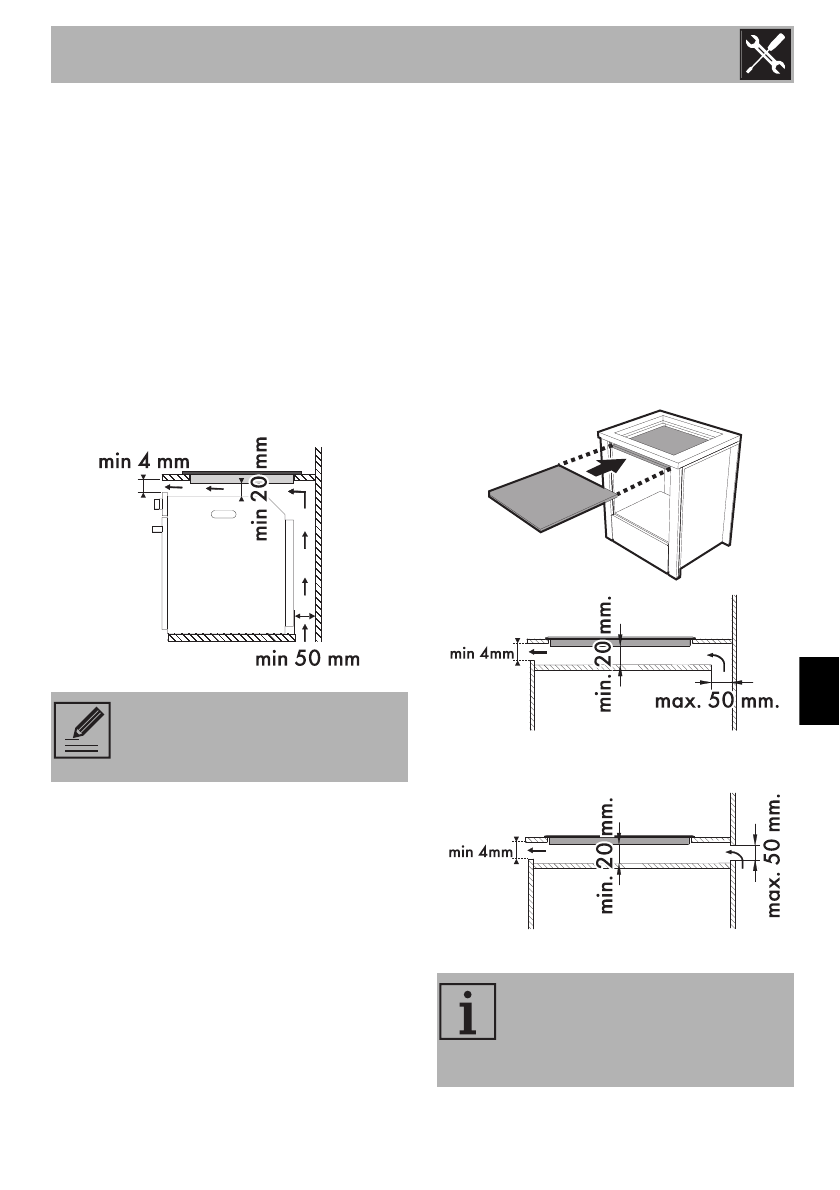 min 4 mm
min 20 mm
min 50 mm

min 4mm
min. 20 mm.
max. 50 mm.

min 4mm
min. 20 mm.
max. 50 mm.