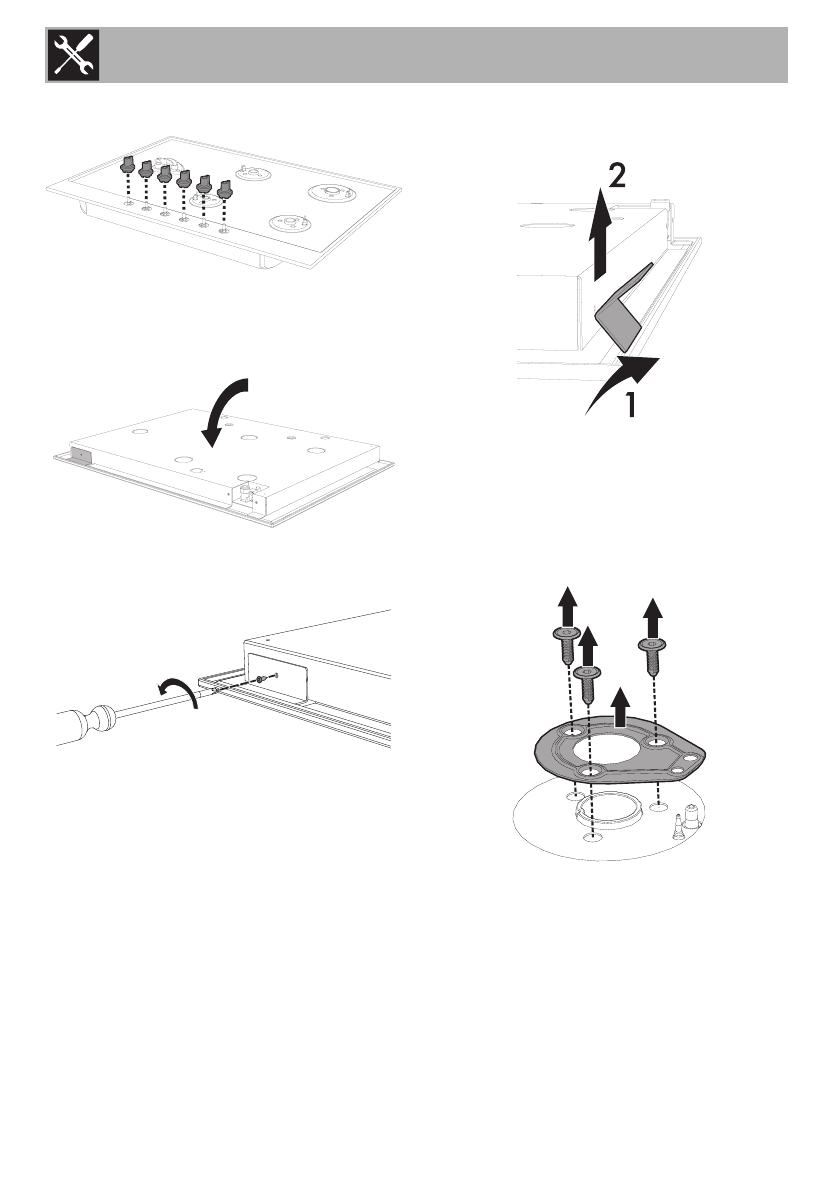 2

1