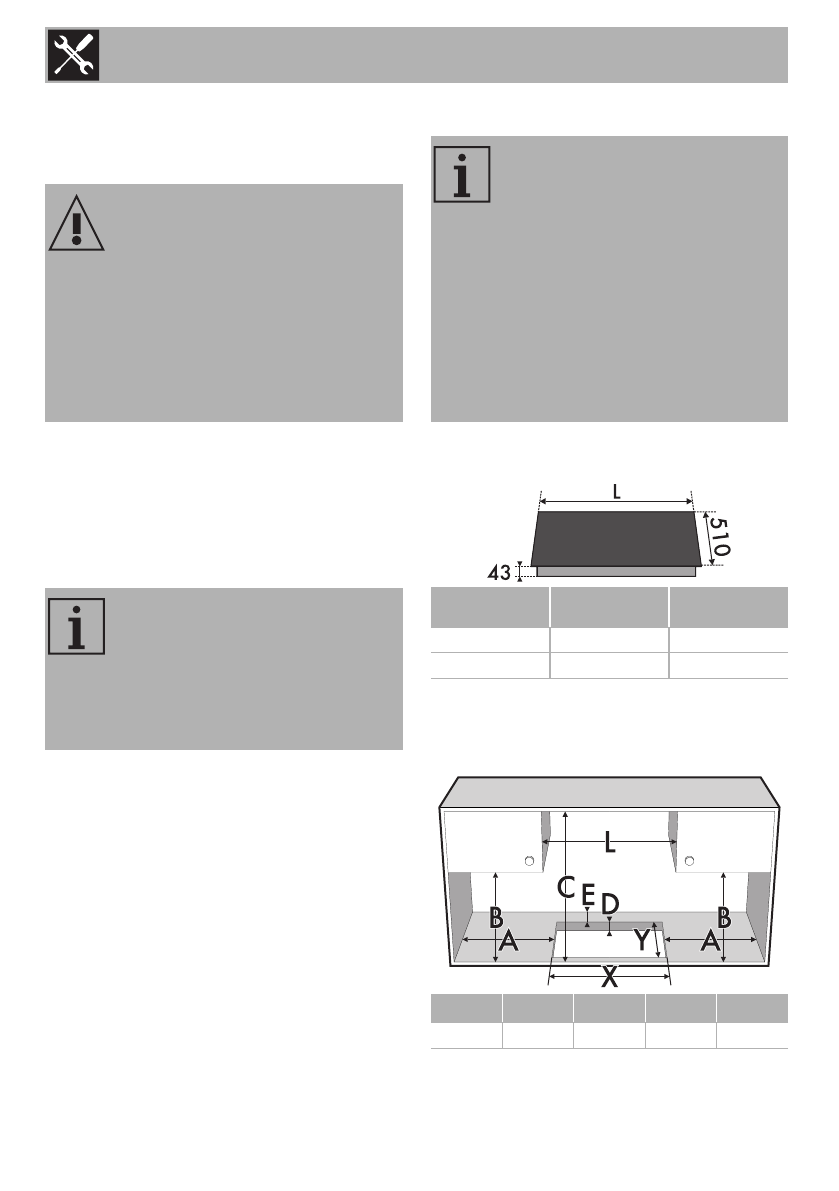 L
510
43

L
C
E
D
B
B
A
Y
A
X