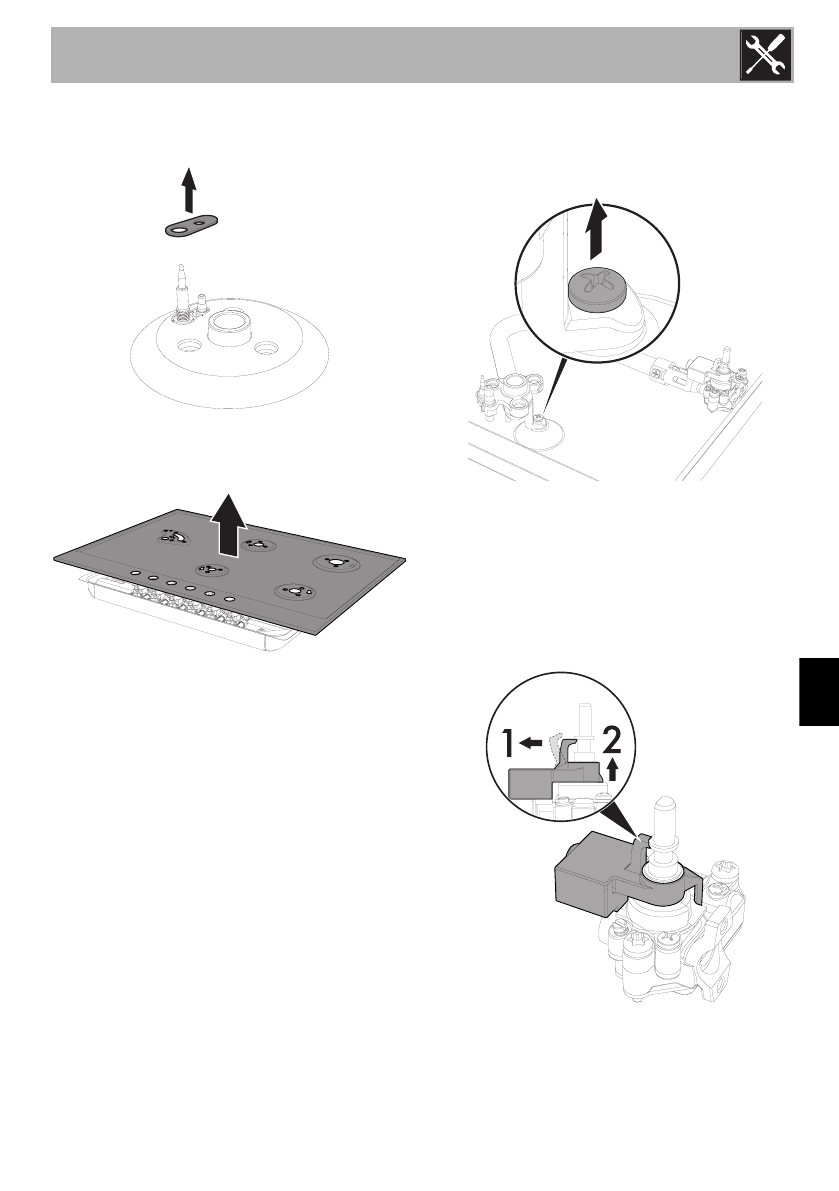 1
2