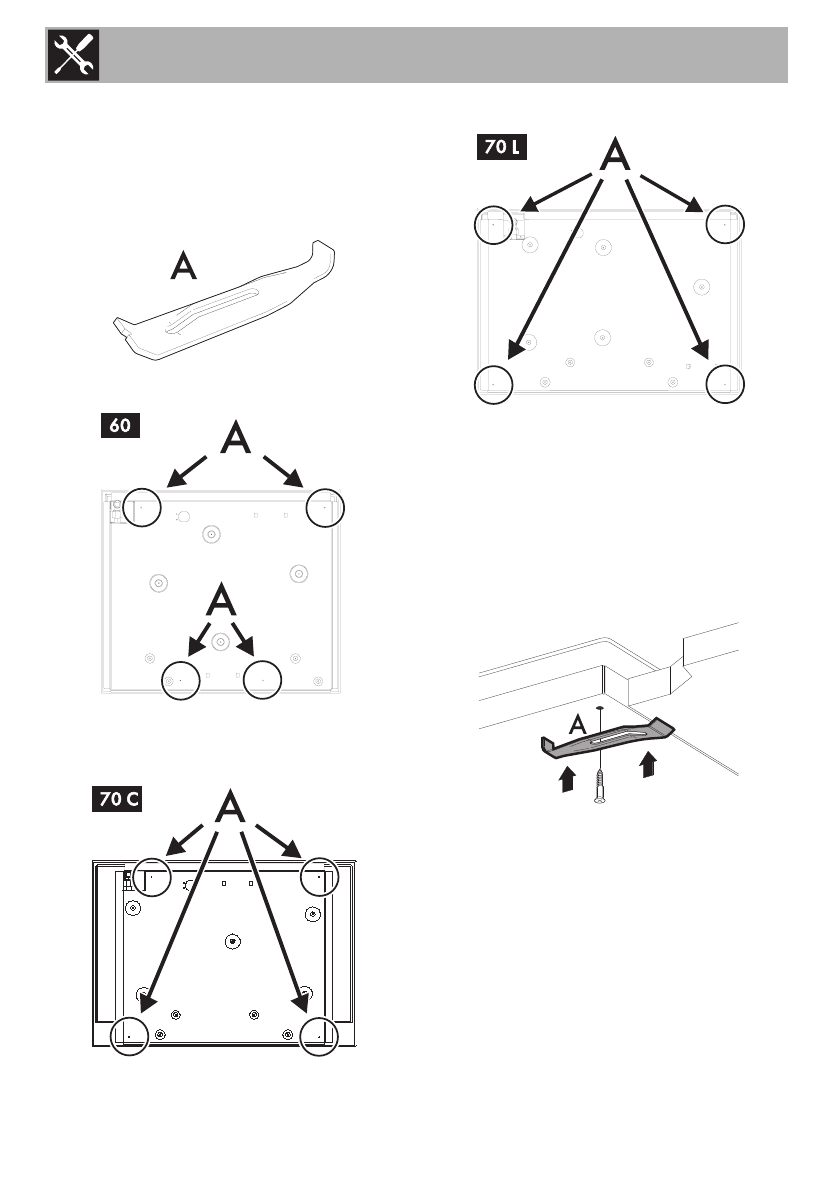 A

60

A

A

70 C

A

70 L

A

A