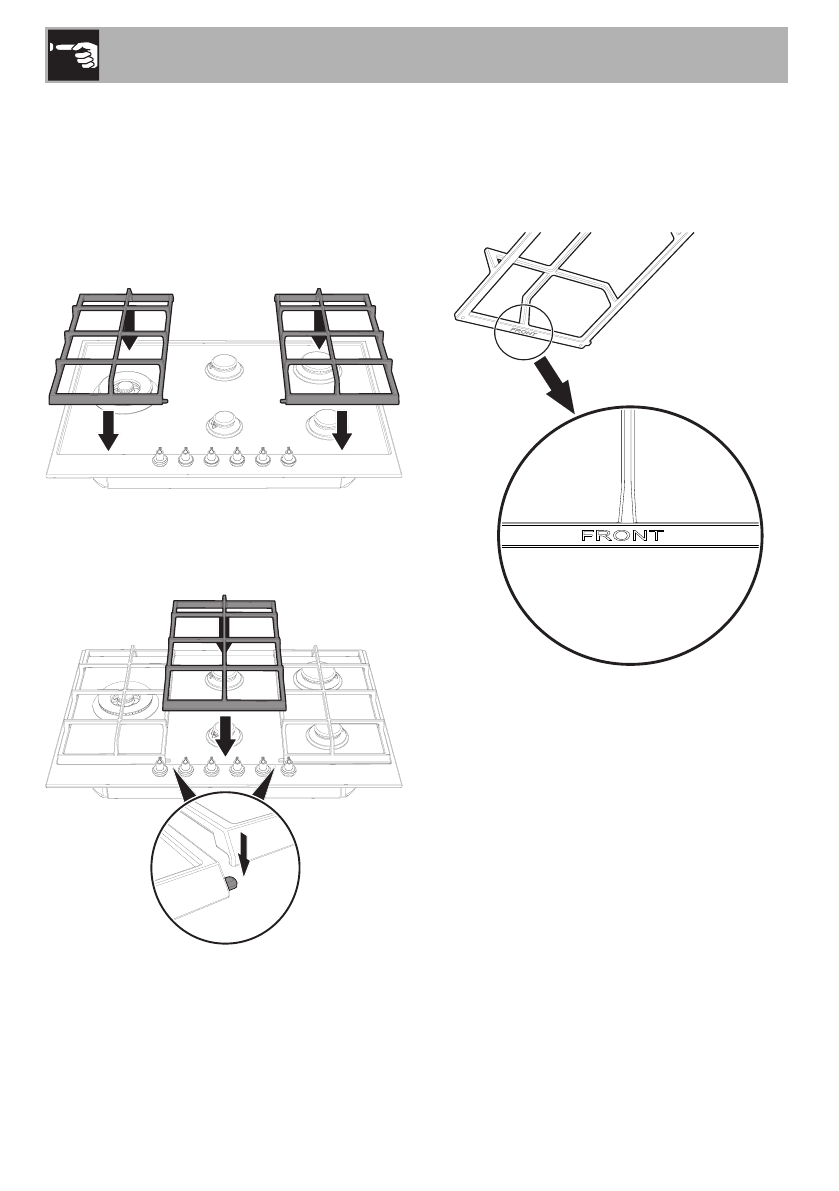 FRONT

FRONT