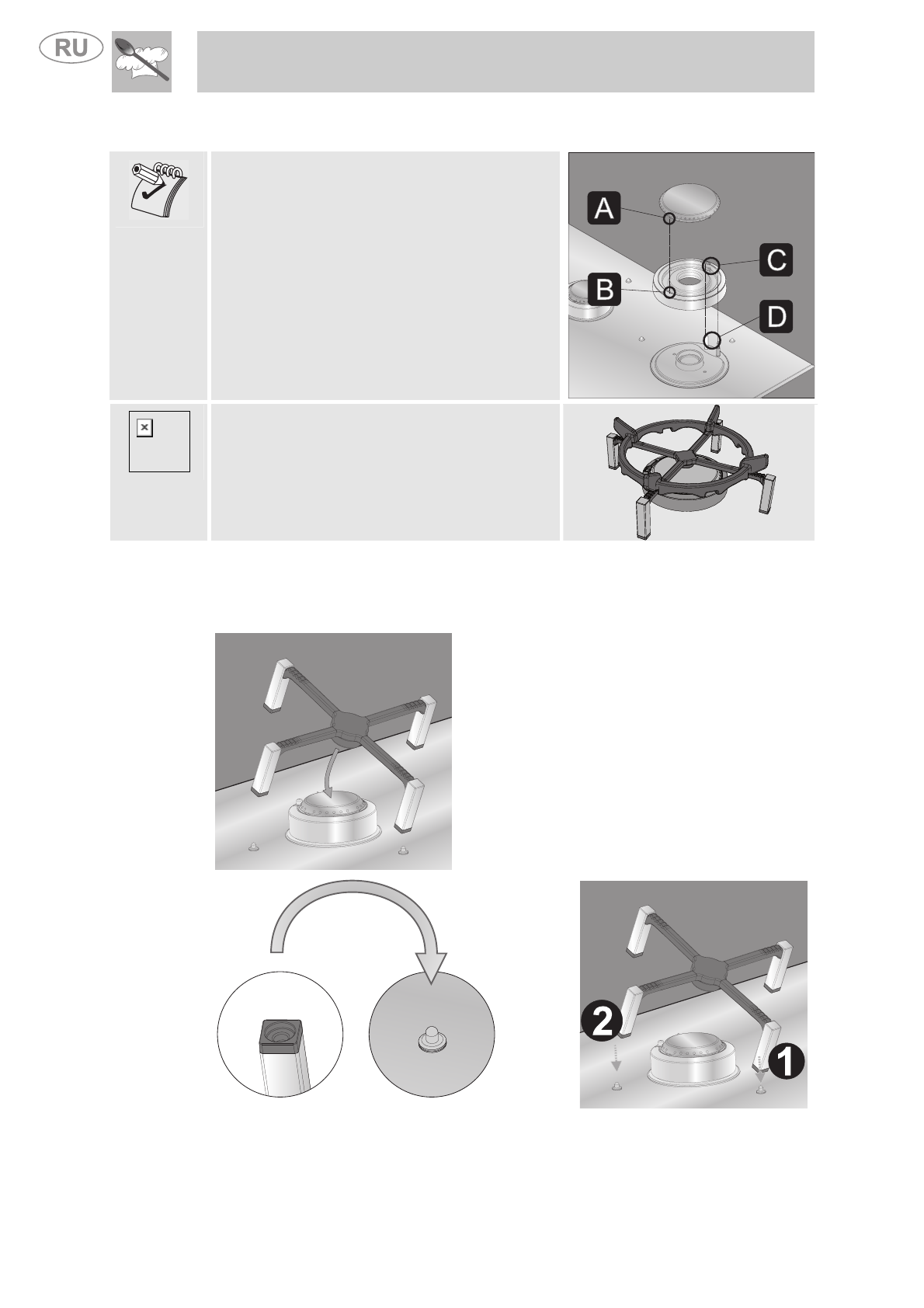 RU

A
B
C
D

2
1